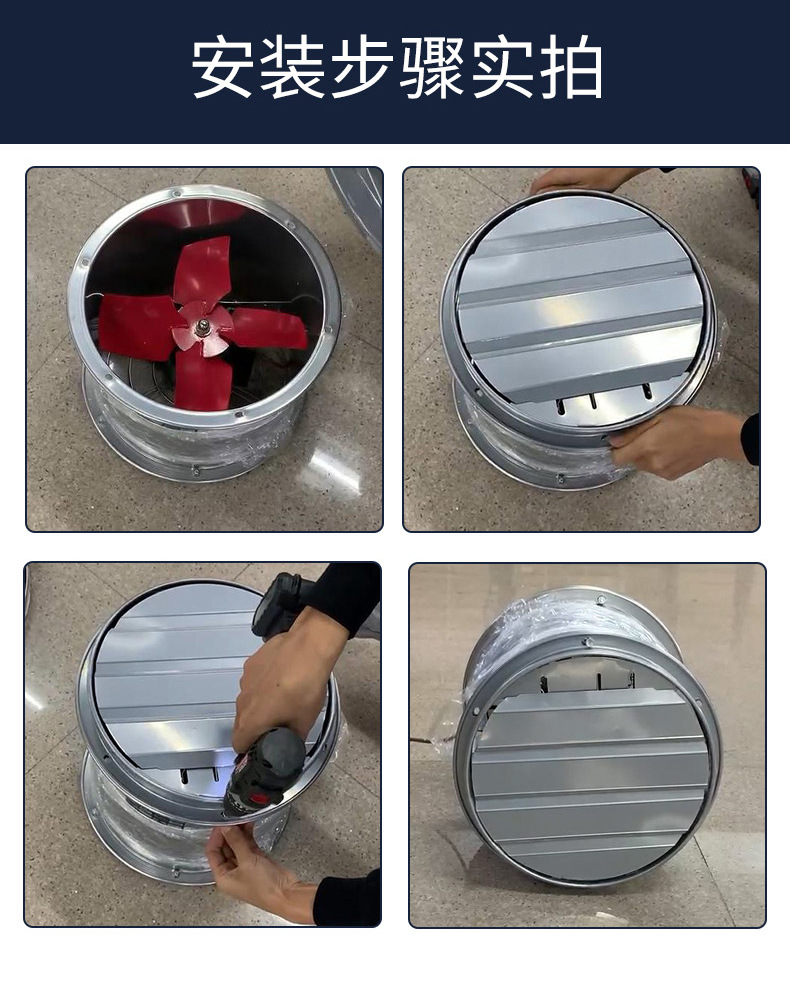 安装步骤实拍