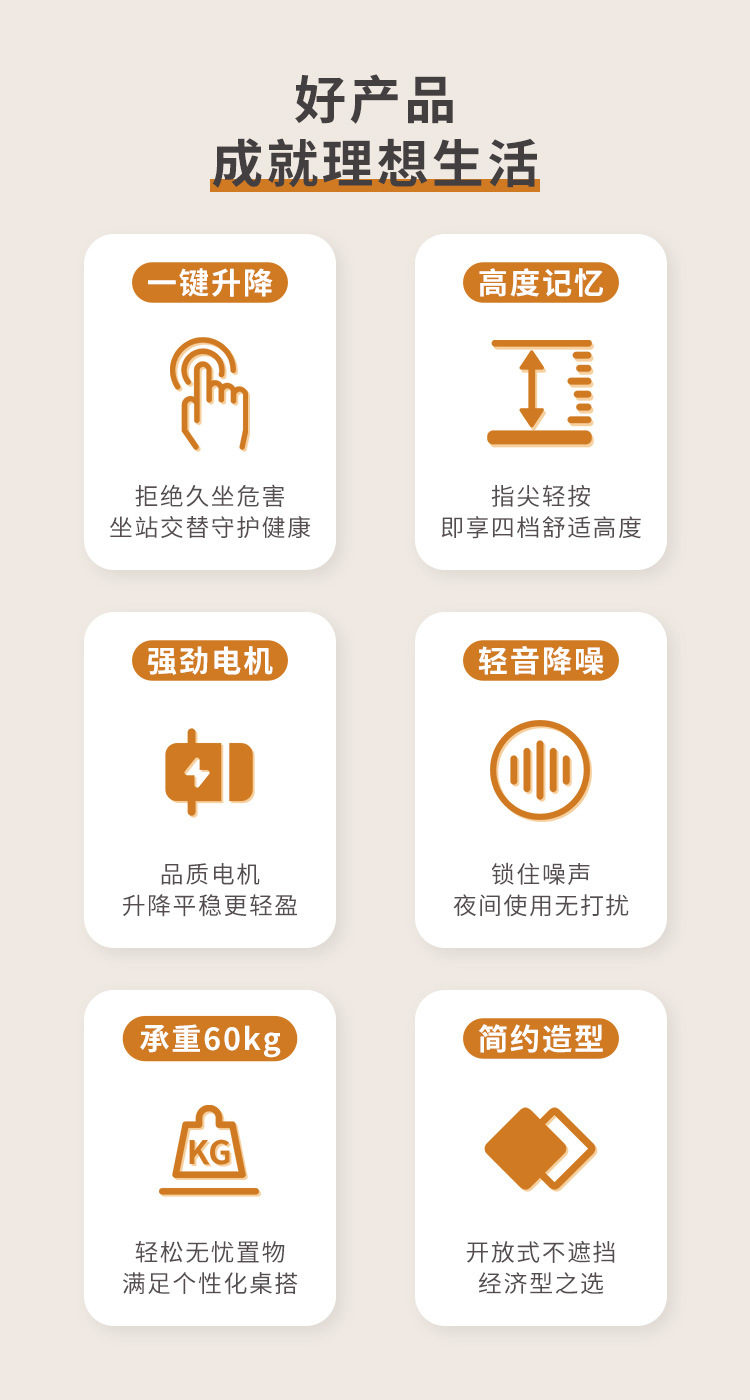 好产品
成就理想生活

一键升降

拒绝久坐危害
坐站交替守护健康

高度记忆

指尖轻按
即享四档舒适高度

强劲电机

品质电机
升降平稳更轻盈

轻音降噪

锁住噪声
夜间使用无打扰

承重60kg

KG

轻松无忧置物
满足个性化桌搭

简约造型

开放式不遮挡
经济型之选