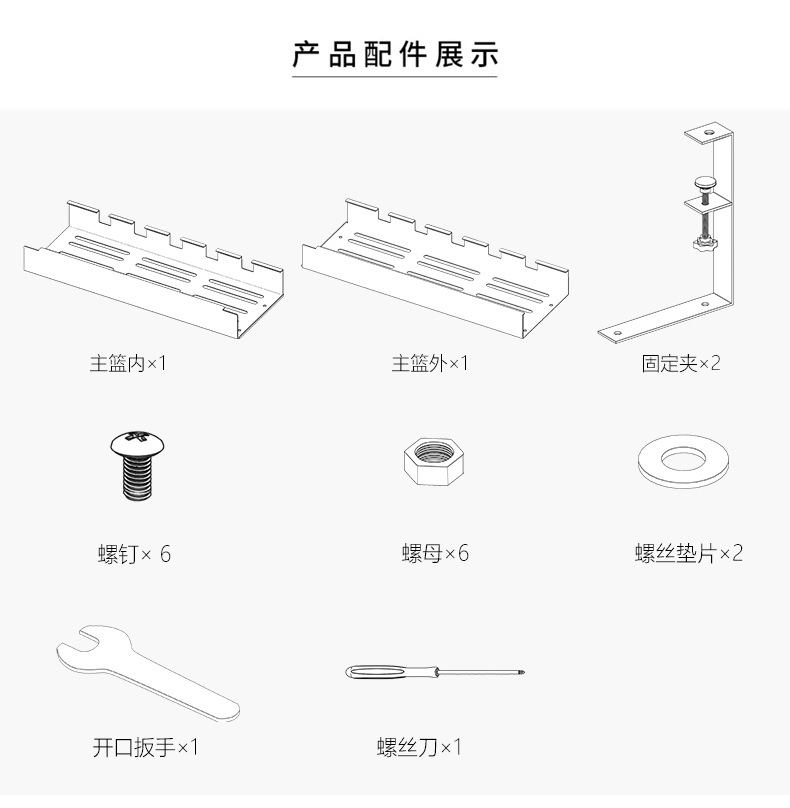 产品配件展示

主篮内×1

主篮外×1

固定夹×2

螺钉× 6

螺母×6

螺丝垫片×2

开口扳手×1

螺丝刀×1