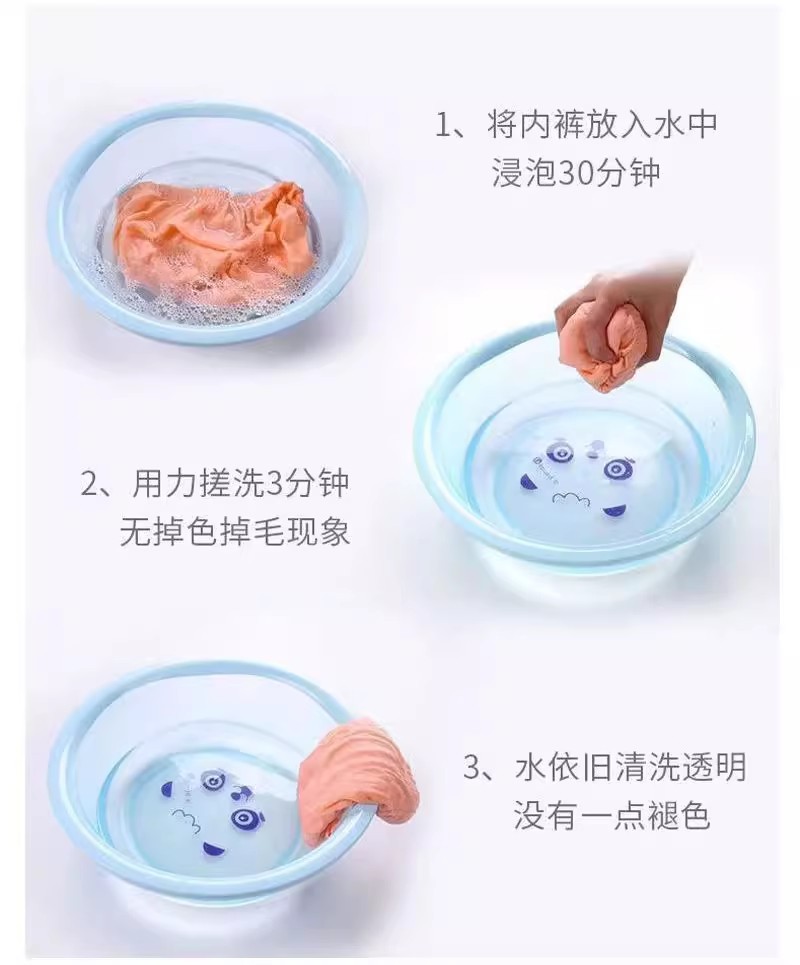 1、将内裤放入水中
浸泡30分钟

2、用力搓洗3分钟
无掉色掉毛现象

3、水依旧清洗透明
没有一点褪色