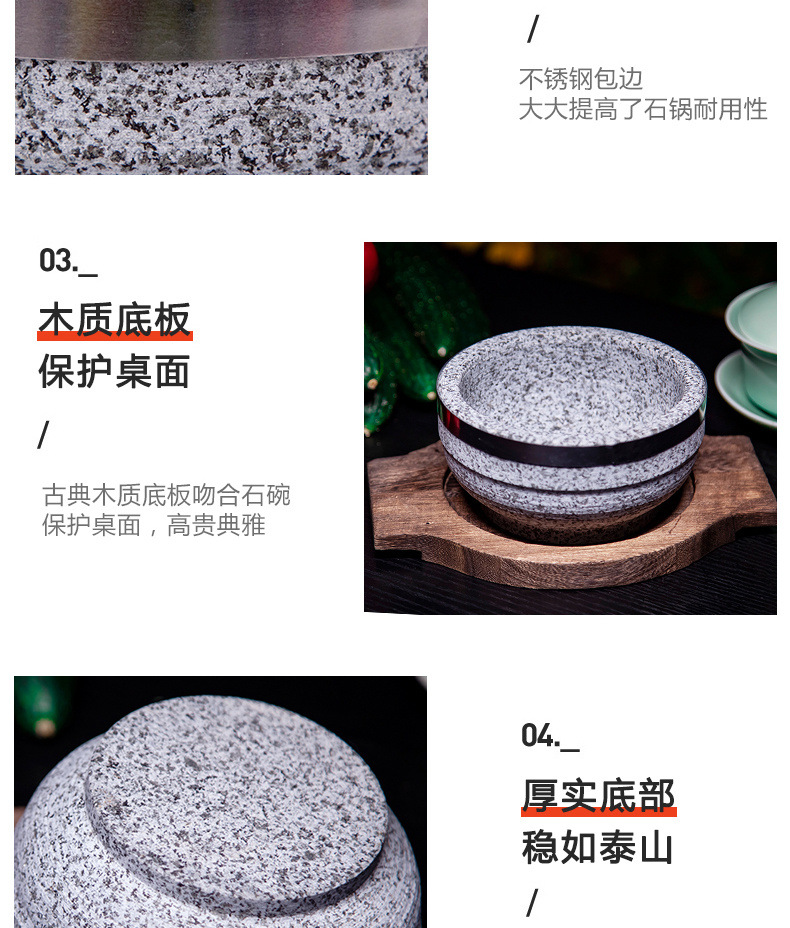 /

不锈钢包边
大大提高了石锅耐用性

03._

木质底板
保护桌面

/

古典木质底板吻合石碗
保护桌面，高贵典雅

04._

厚实底部
稳如泰山

/