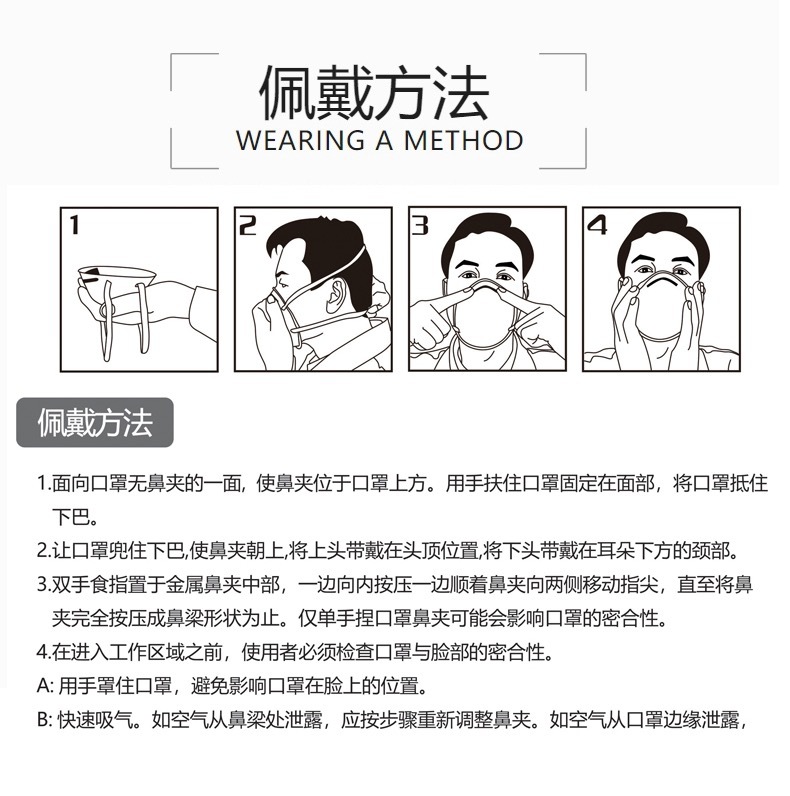 佩戴方法
WEARING A METHOD

1

2

3

4

佩戴方法

1.面向口罩无鼻夹的一面，使鼻夹位于口罩上方。用手扶住口罩固定在面部，将口罩抵住下巴。

2.让口罩兜住下巴,使鼻夹朝上,将上头带戴在头顶位置,将下头带戴在耳朵下方的颈部。

3.双手食指置于金属鼻夹中部，一边向内按压一边顺着鼻夹向两侧移动指尖，直至将鼻夹完全按压成鼻梁形状为止。仅单手捏口罩鼻夹可能会影响口罩的密合性。

4.在进入工作区域之前，使用者必须检查口罩与脸部的密合性。

A: 用手罩住口罩，避免影响口罩在脸上的位置。

B: 快速吸气。如空气从鼻梁处泄露，应按步骤重新调整鼻夹。如空气从口罩边缘泄露，