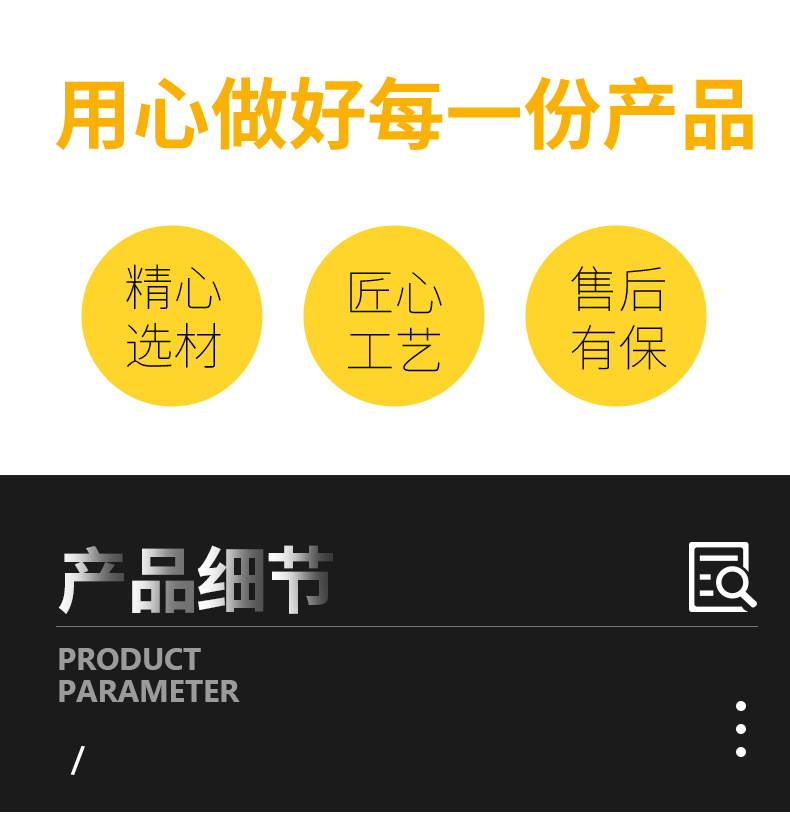 用心做好每一份产品

精心
选材

匠心
工艺

售后
有保

产品细节

PRODUCT
PARAMETER

/