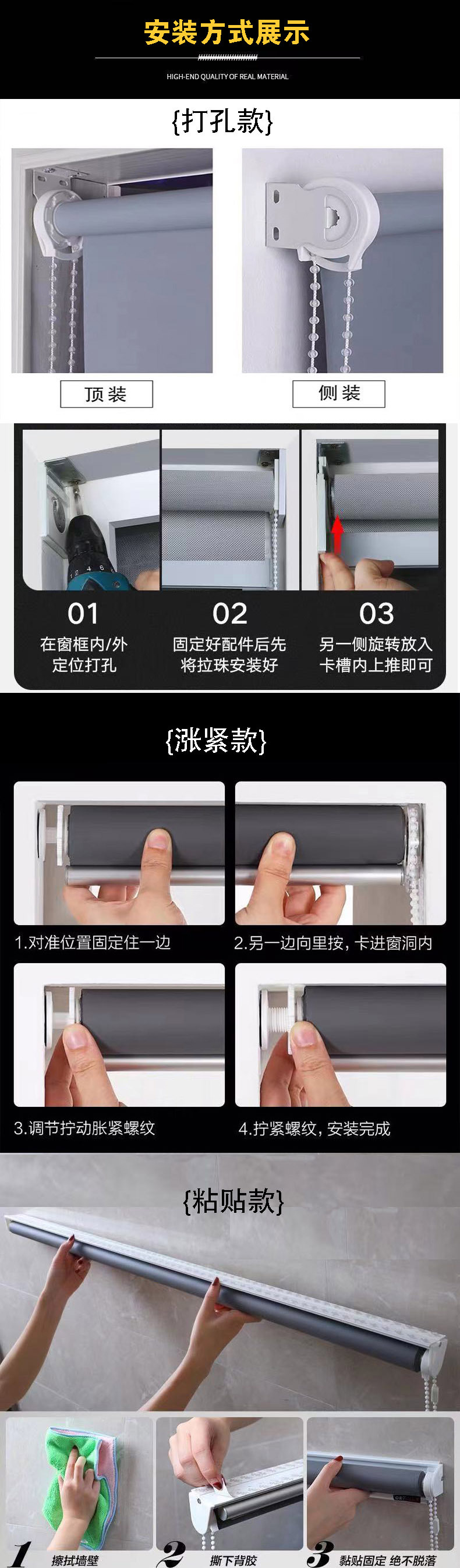 安装方式展示

HIGH-END QUALITY OF REAL MATERIAL

{打孔款}

顶装

侧装

01
在窗框内/外定位打孔

02
固定好配件后先将拉珠安装好

03
另一侧旋转放入卡槽内上推即可

{涨紧款}

1.对准位置固定住一边

2.另一边向里按，卡进窗洞内

3.调节拧动胀紧螺纹

4.拧紧螺纹，安装完成

{粘贴款}

1 擦拭墙壁

2 撕下背胶

3 黏贴固定 绝不脱落