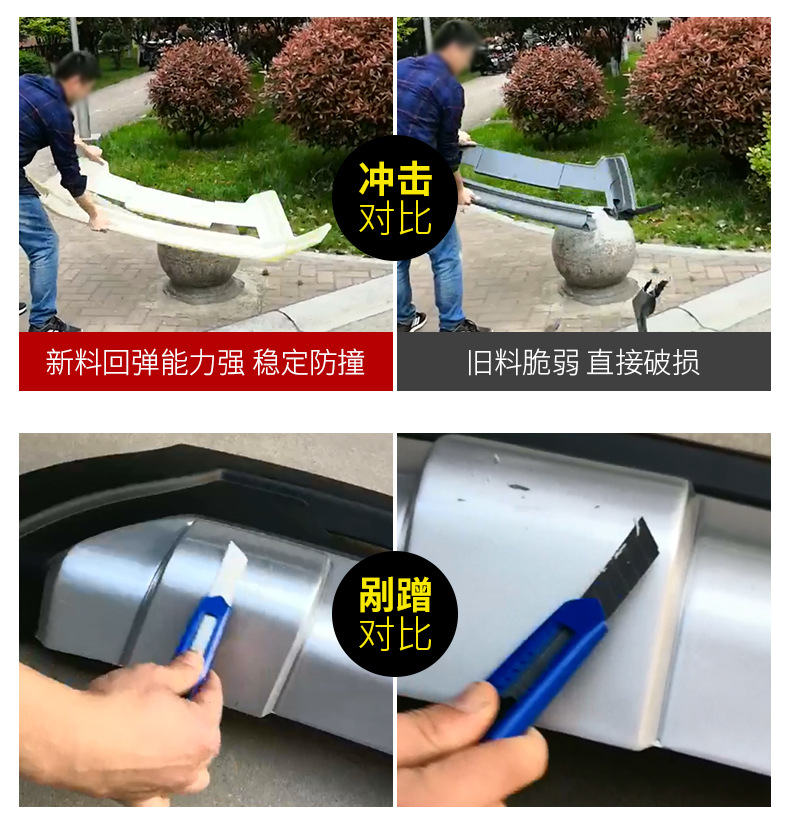 冲击
对比

新料回弹能力强 稳定防撞

旧料脆弱 直接破损

剐蹭
对比