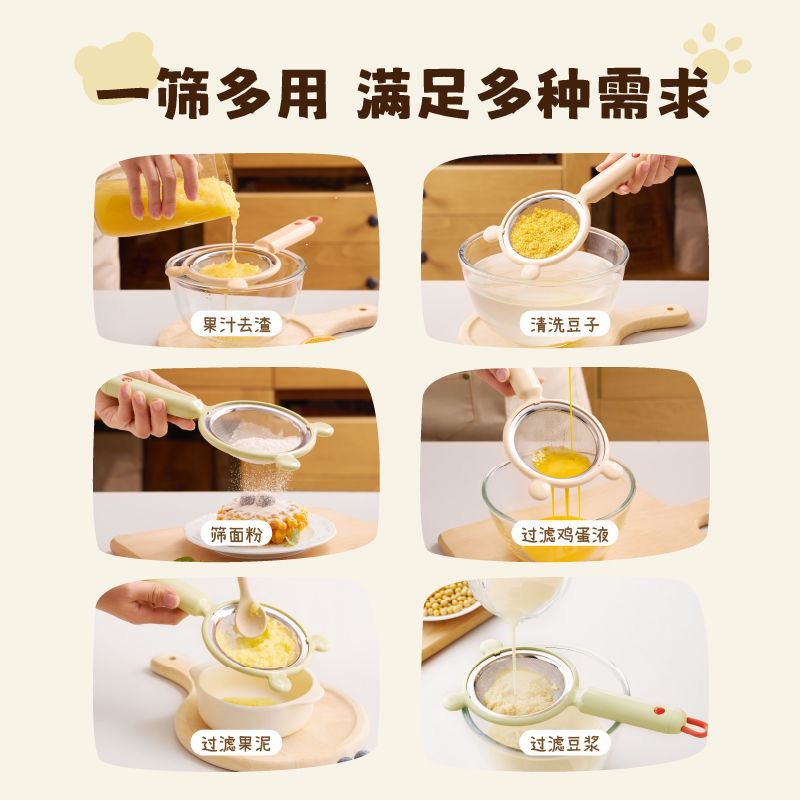 一筛多用 满足多种需求

果汁去渣

清洗豆子

筛面粉

过滤鸡蛋液

过滤果泥

过滤豆浆