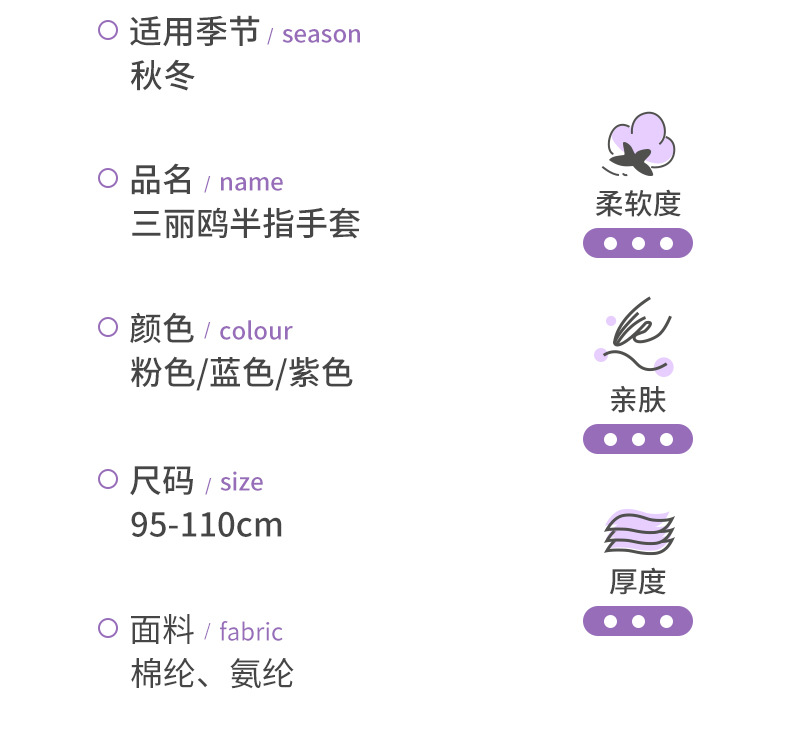 适用季节 / season
秋冬

品名 / name
三丽鸥半指手套

颜色 / colour
粉色/蓝色/紫色

尺码 / size
95-110cm

面料 / fabric
棉纶、氨纶

柔软度

亲肤

厚度