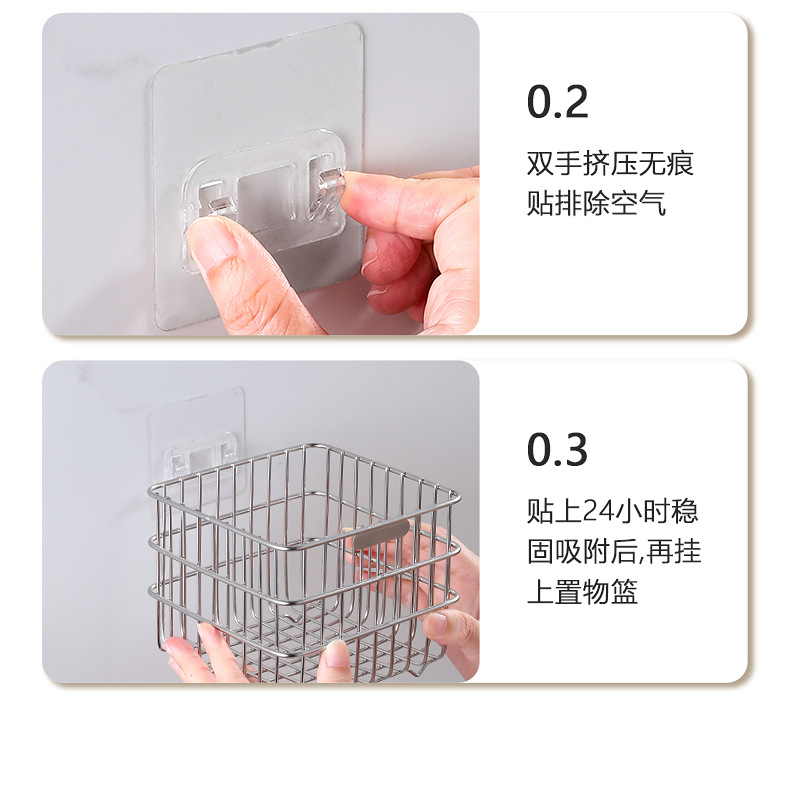 0.2

双手挤压无痕贴排除空气

0.3

贴上24小时稳固吸附后,再挂上置物篮