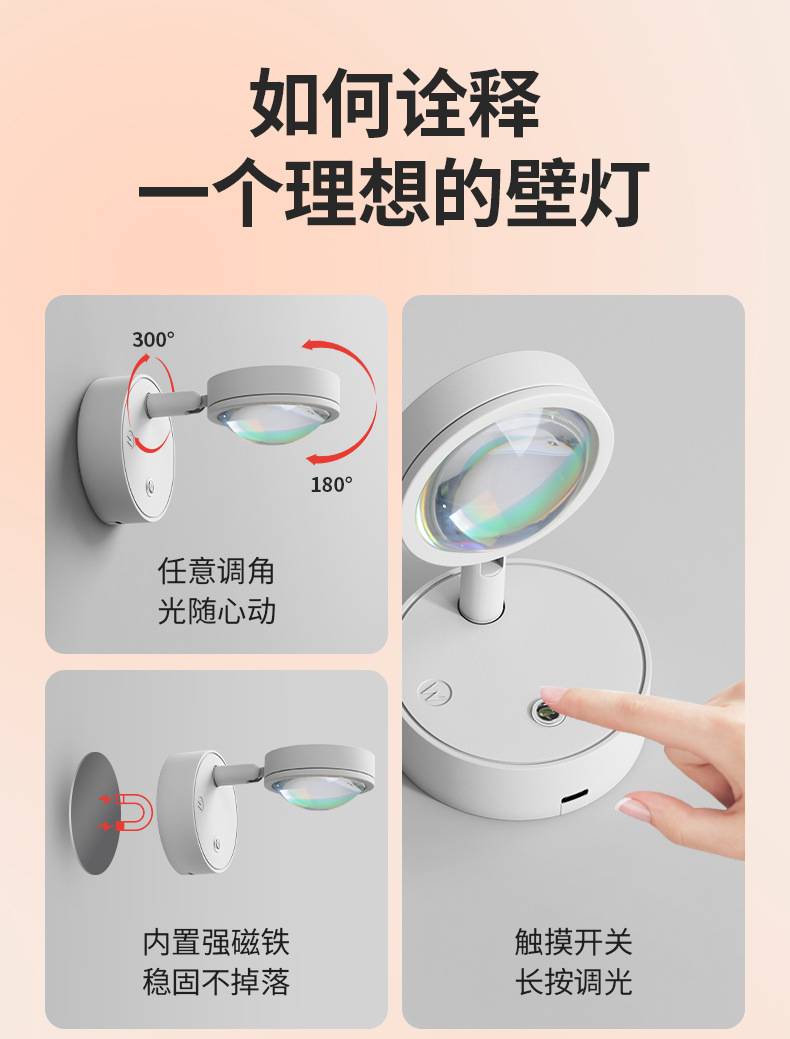 如何诠释
一个理想的壁灯

300°

180°

任意调角
光随心动

内置强磁铁
稳固不掉落

触摸开关
长按调光