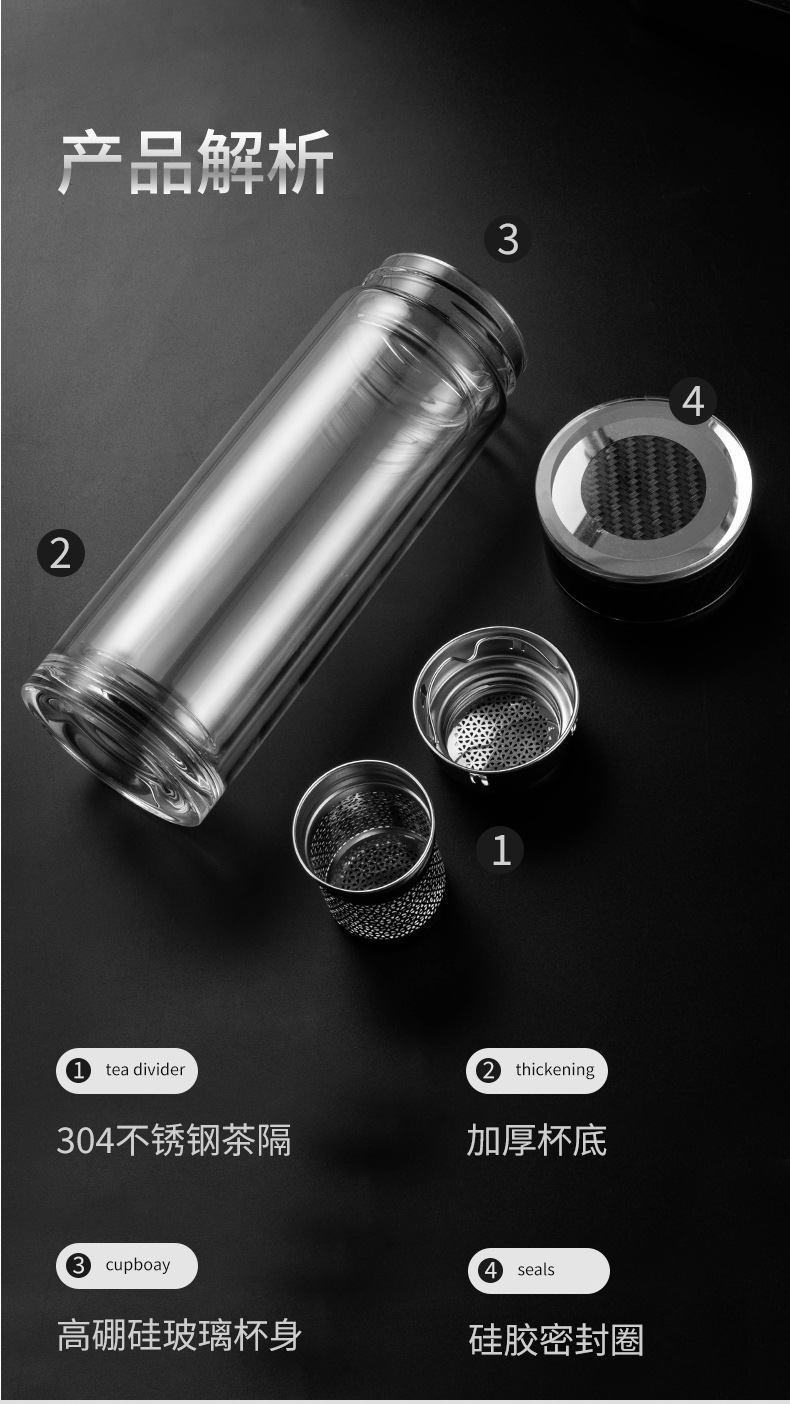 产品解析

3

4

2

1

1 tea divider

304不锈钢茶隔

2 thickening

加厚杯底

3 cupboay

高硼硅玻璃杯身

4 seals

硅胶密封圈