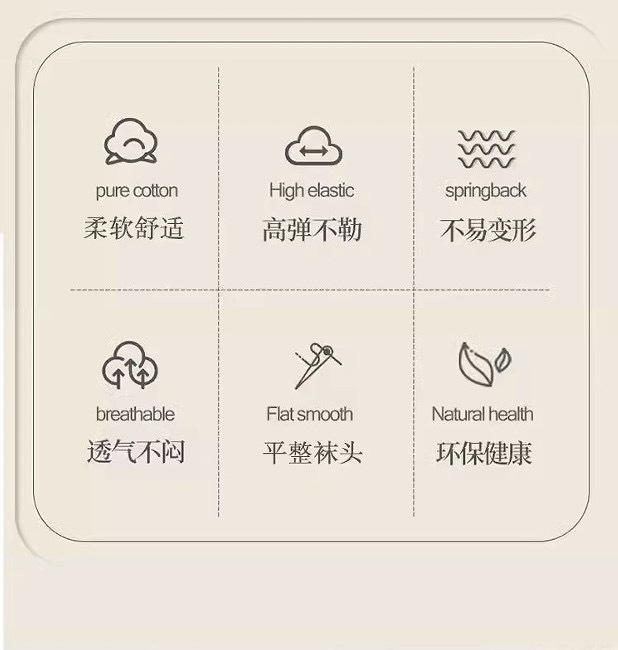 pure cotton
柔软舒适

High elastic
高弹不勒

springback
不易变形

breathable
透气不闷

Flat smooth
平整袜头

Natural health
环保健康