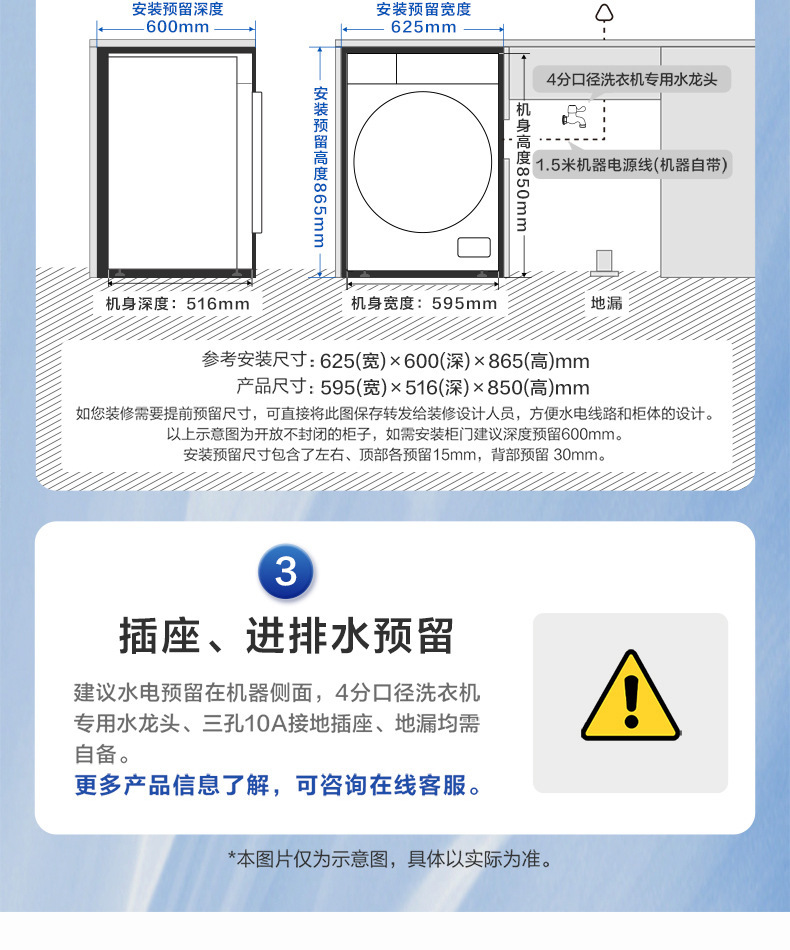 安装预留深度
600mm

安装预留宽度
625mm

安装预留高度865mm

机身高度850mm

4分口径洗衣机专用水龙头

1.5米机器电源线(机器自带)

机身深度：516mm

机身宽度：595mm

地漏

参考安装尺寸：625(宽)×600(深)×865(高)mm
产品尺寸：595(宽)×516(深)×850(高)mm
如您装修需要提前预留尺寸，可直接将此图保存转发给装修设计人员，方便水电线路和柜体的设计。
以上示意图为开放不封闭的柜子，如需安装柜门建议深度预留600mm。
安装预留尺寸包含了左右、顶部各预留15mm，背部预留 30mm。

3

插座、进排水预留

建议水电预留在机器侧面，4分口径洗衣机专用水龙头、三孔10A接地插座、地漏均需自备。
更多产品信息了解，可咨询在线客服。

*本图片仅为示意图，具体以实际为准。