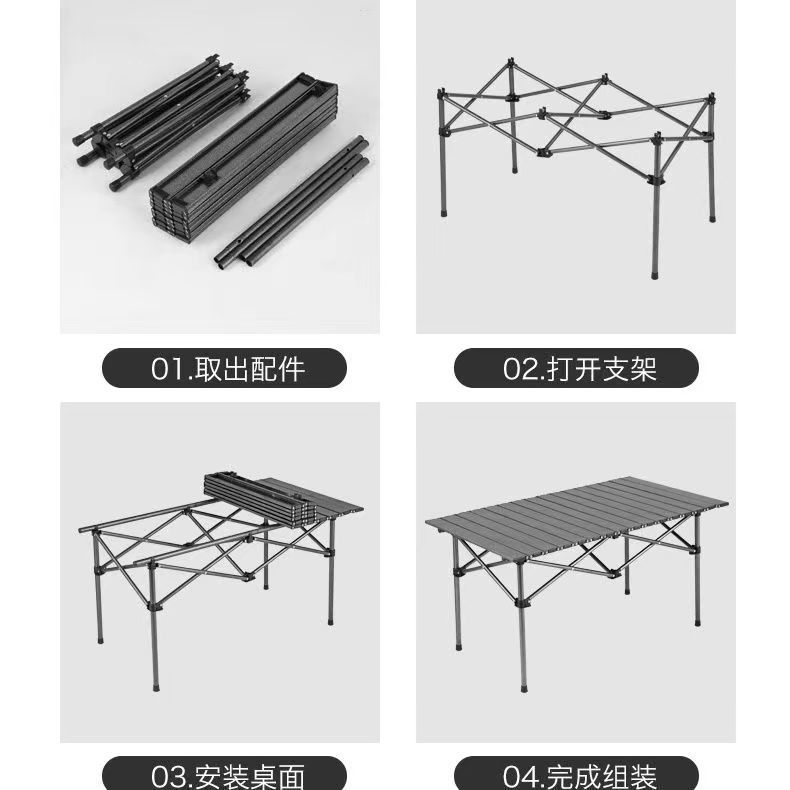 01.取出配件

02.打开支架

03.安装桌面

04.完成组装