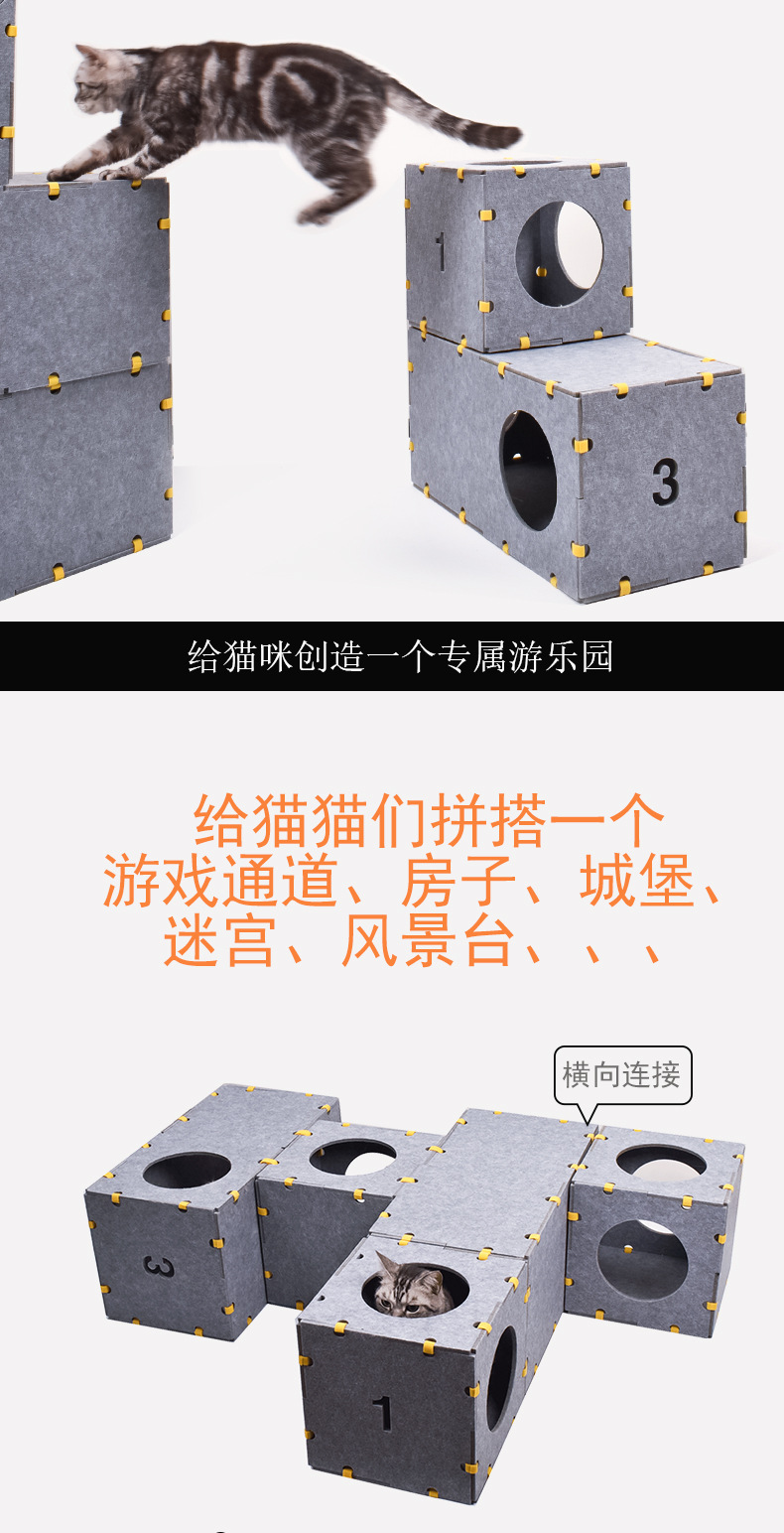 1

3

给猫咪创造一个专属游乐园

给猫猫们拼搭一个
游戏通道、房子、城堡、
迷宫、风景台、、、

横向连接

3

1