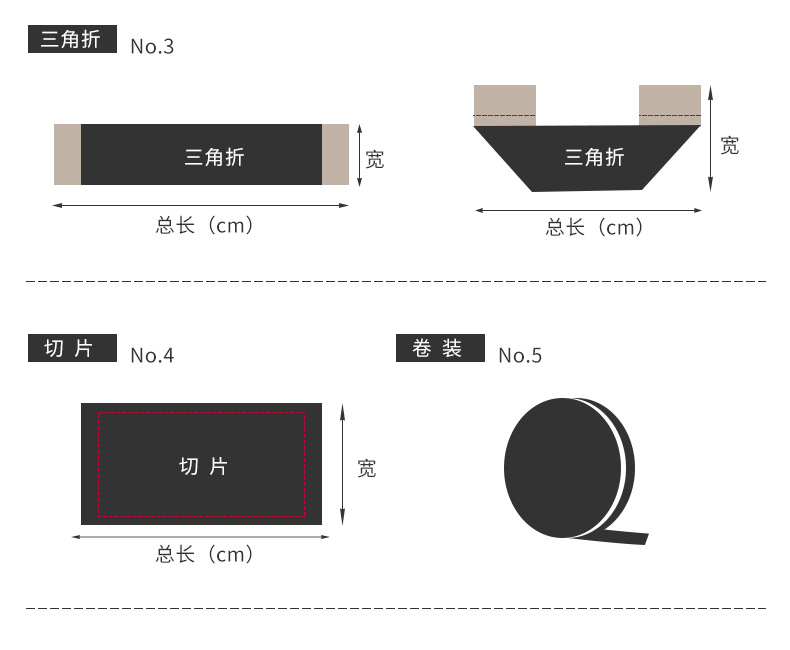 三角折 No.3

三角折

宽

总长（cm）

三角折

宽

总长（cm）

切 片 No.4

切 片

宽

总长（cm）

卷 装 No.5