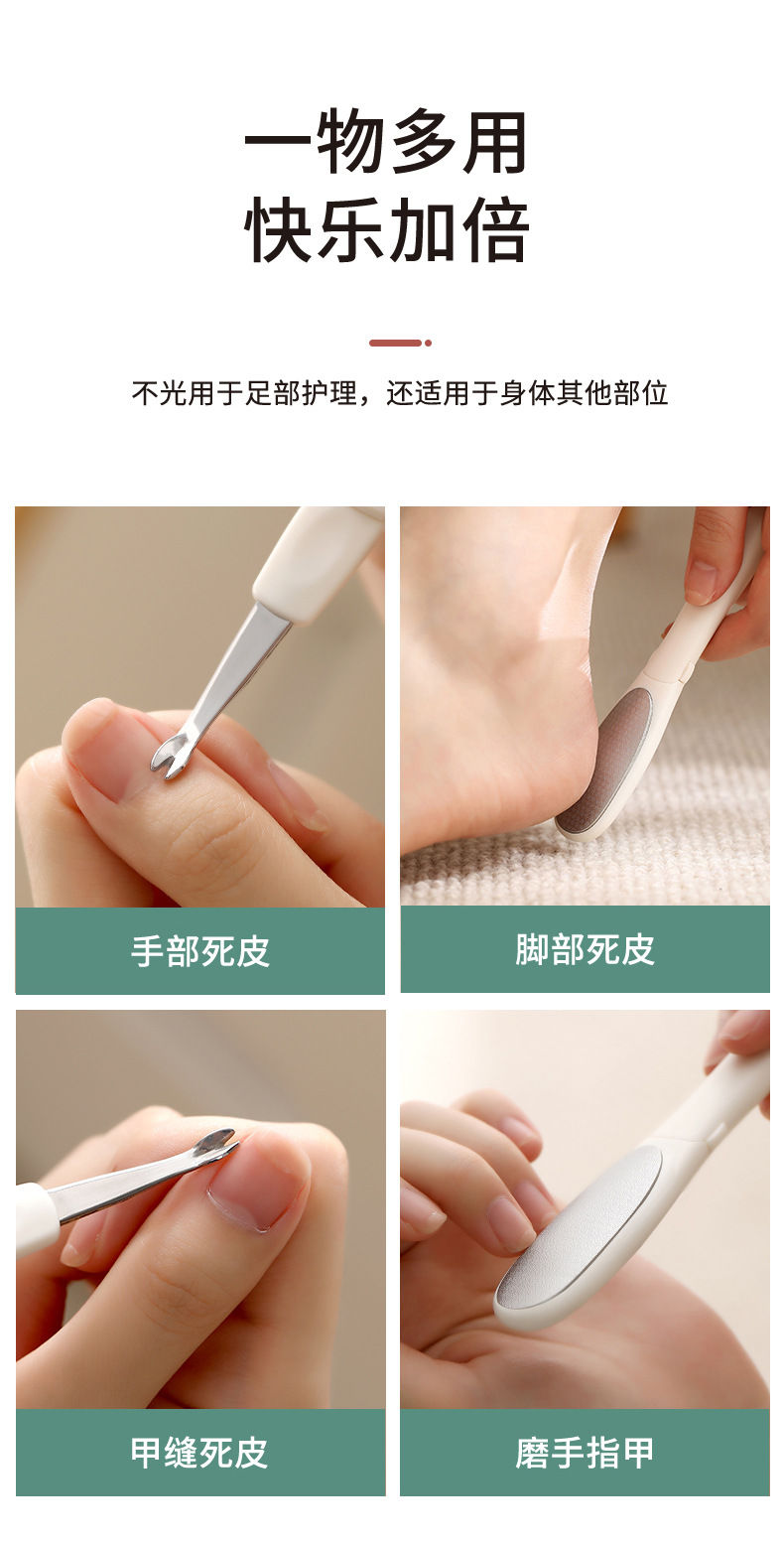 一物多用
快乐加倍

不光用于足部护理，还适用于身体其他部位

手部死皮

脚部死皮

甲缝死皮

磨手指甲