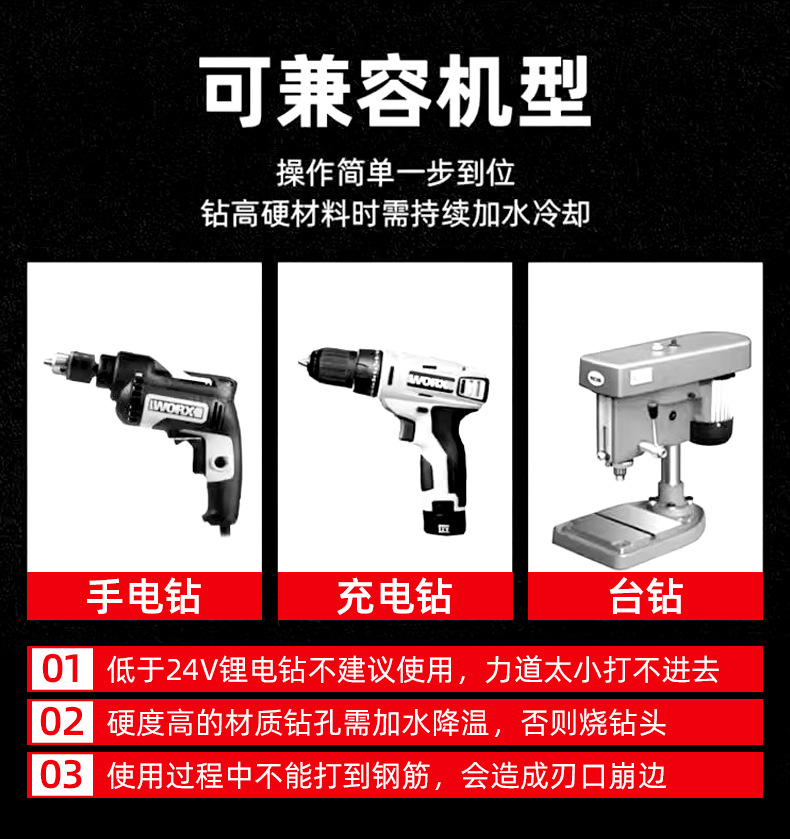 可兼容机型

操作简单一步到位
钻高硬材料时需持续加水冷却

WORX

WORX

手电钻

充电钻

台钻

01 低于24V锂电钻不建议使用，力道太小打不进去

02 硬度高的材质钻孔需加水降温，否则烧钻头

03 使用过程中不能打到钢筋，会造成刃口崩边