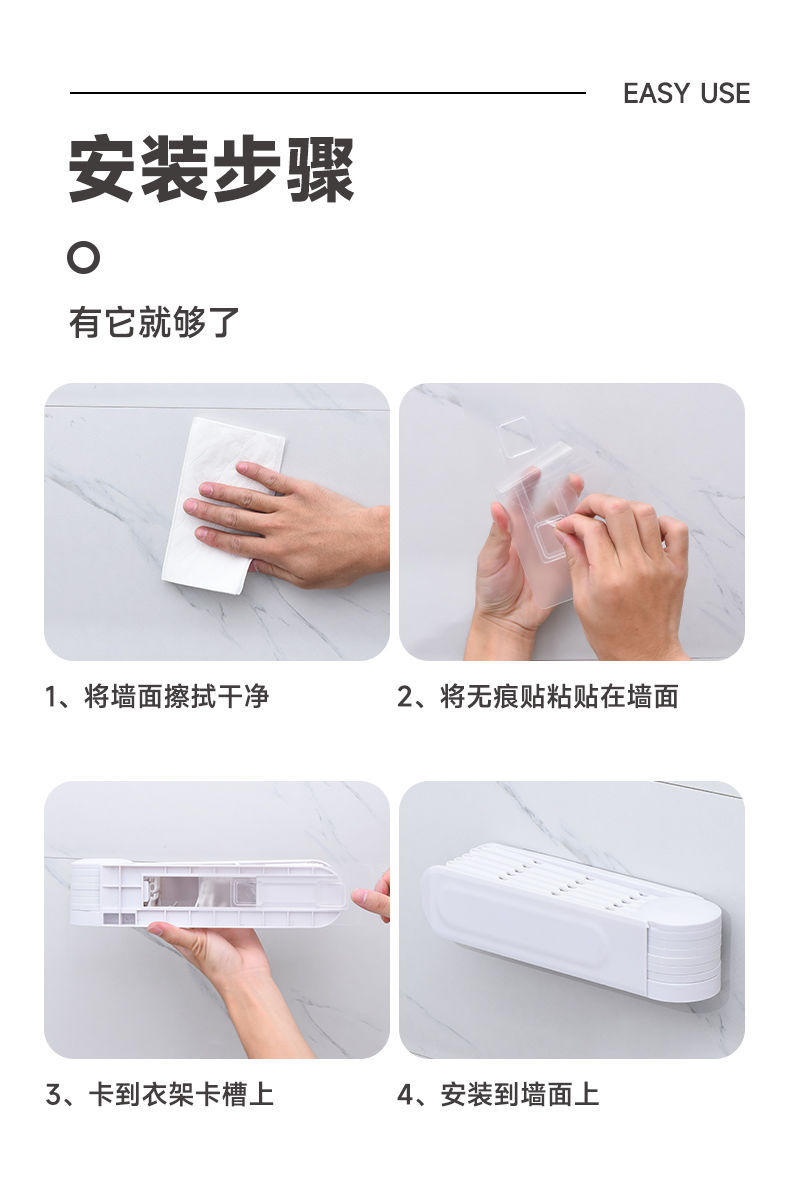 EASY USE

安装步骤

有它就够了

1、将墙面擦拭干净

2、将无痕贴粘贴在墙面

3、卡到衣架卡槽上

4、安装到墙面上