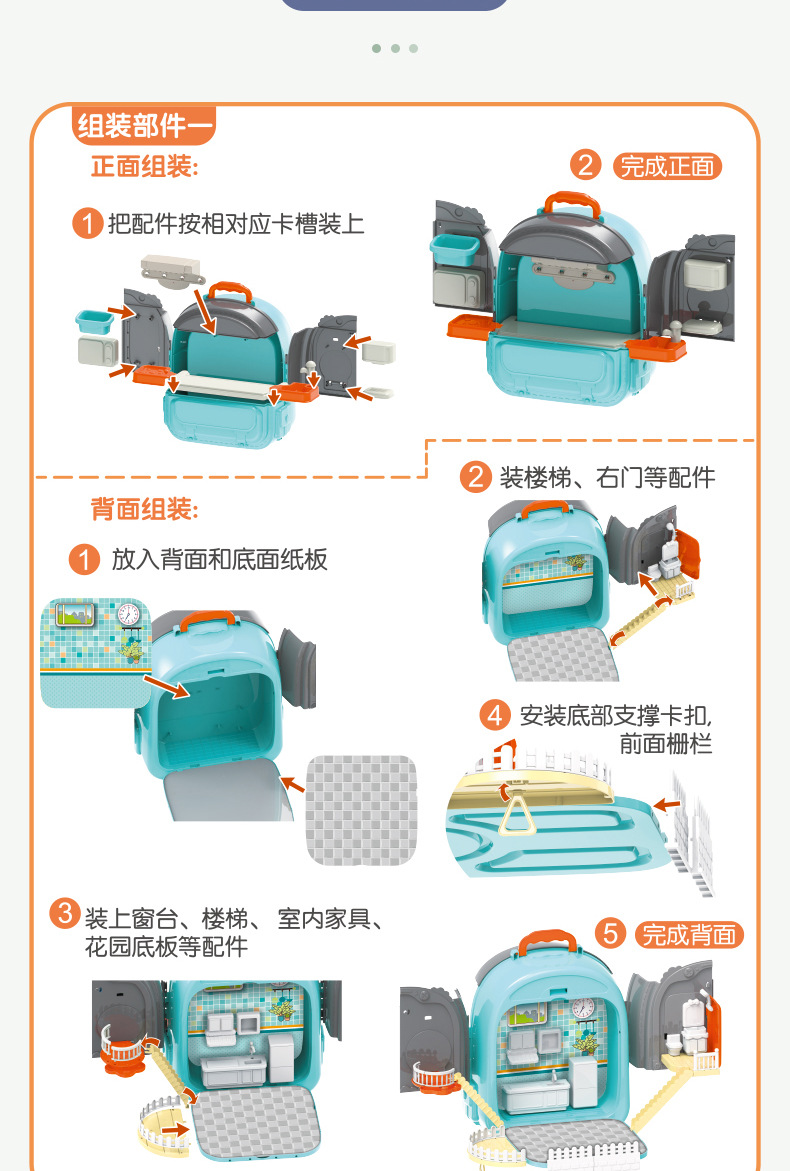 组装部件一

正面组装:

1 把配件按相对应卡槽装上

2 完成正面

背面组装:

1 放入背面和底面纸板

2 装楼梯、右门等配件

4 安装底部支撑卡扣, 前面栅栏

3 装上窗台、楼梯、室内家具、花园底板等配件

5 完成背面