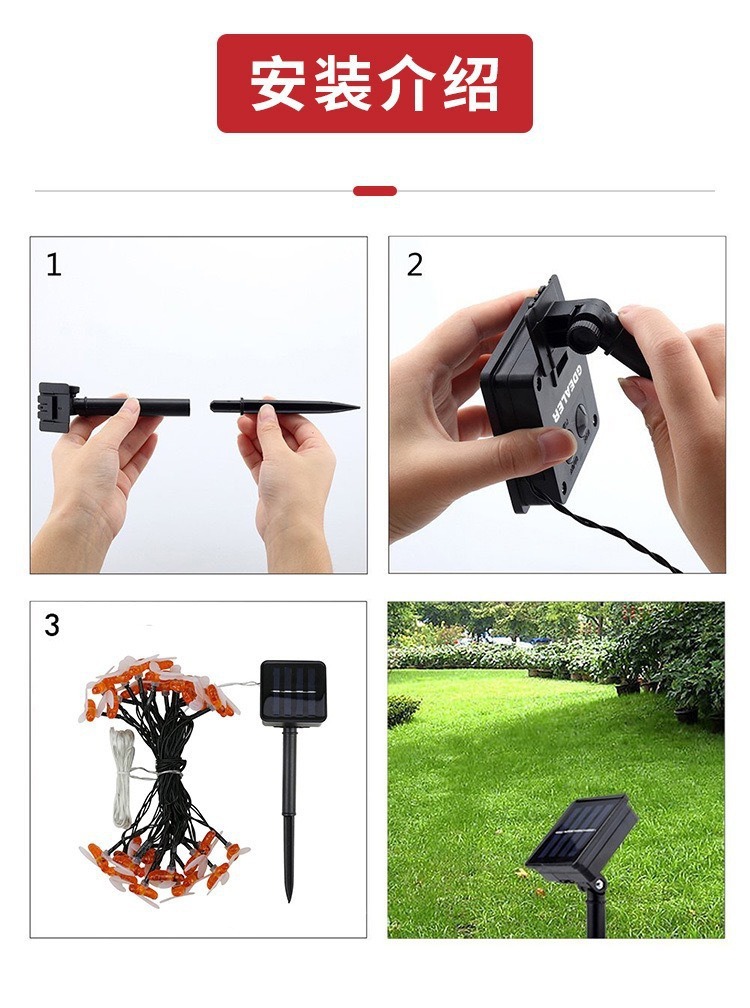 安装介绍

1

2

GDEALER

3