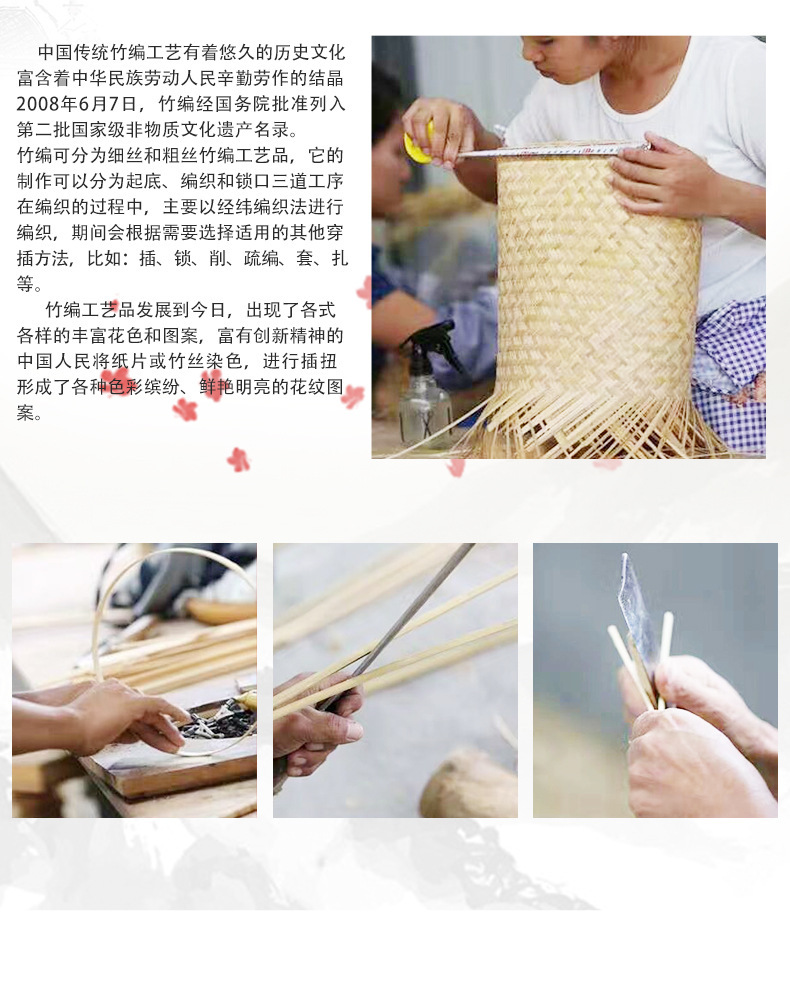 中国传统竹编工艺有着悠久的历史文化富含着中华民族劳动人民辛勤劳作的结晶2008年6月7日，竹编经国务院批准列入第二批国家级非物质文化遗产名录。
竹编可分为细丝和粗丝竹编工艺品，它的制作可以分为起底、编织和锁口三道工序在编织的过程中，主要以经纬编织法进行编织，期间会根据需要选择适用的其他穿插方法，比如：插、锁、削、疏编、套、扎等。

竹编工艺品发展到今日，出现了各式各样的丰富花色和图案，富有创新精神的中国人民将纸片或竹丝染色，进行插扭形成了各种色彩缤纷、鲜艳明亮的花纹图案。