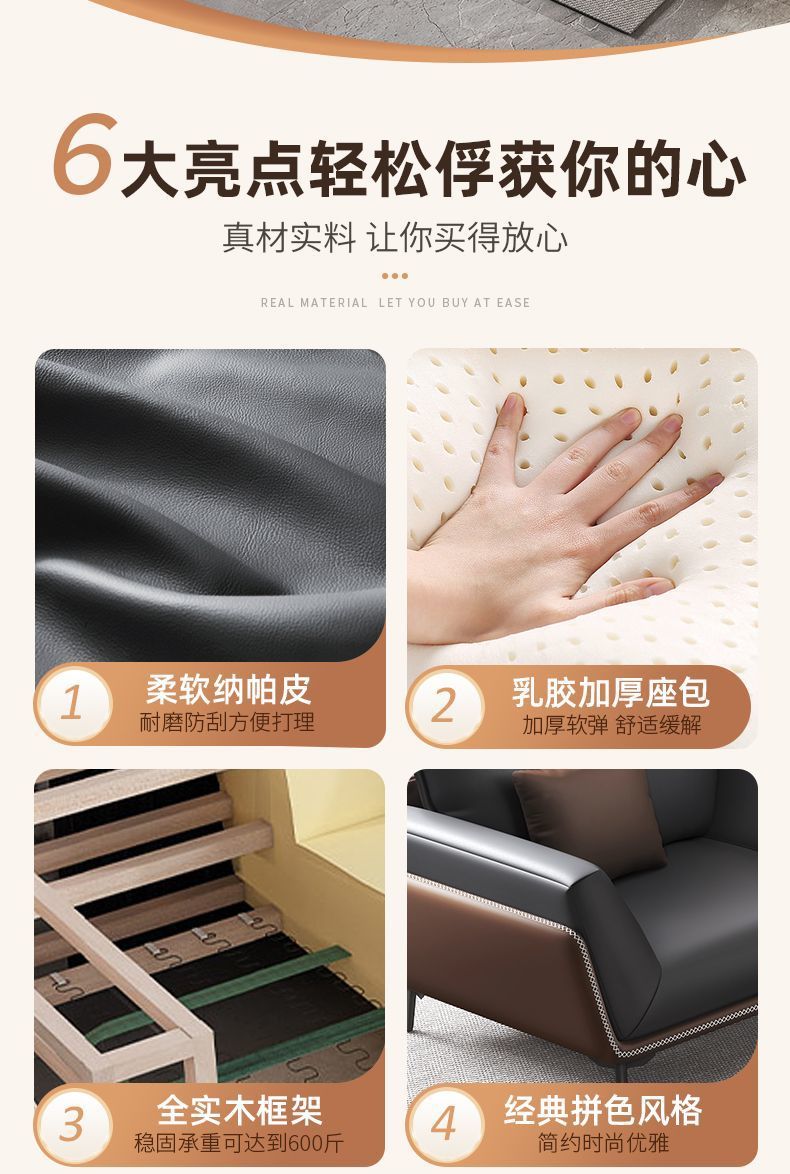 6大亮点轻松俘获你的心

真材实料 让你买得放心

REAL MATERIAL LET YOU BUY AT EASE

1
柔软纳帕皮
耐磨防刮方便打理

2
乳胶加厚座包
加厚软弹 舒适缓解

3
全实木框架
稳固承重可达到600斤

4
经典拼色风格
简约时尚优雅