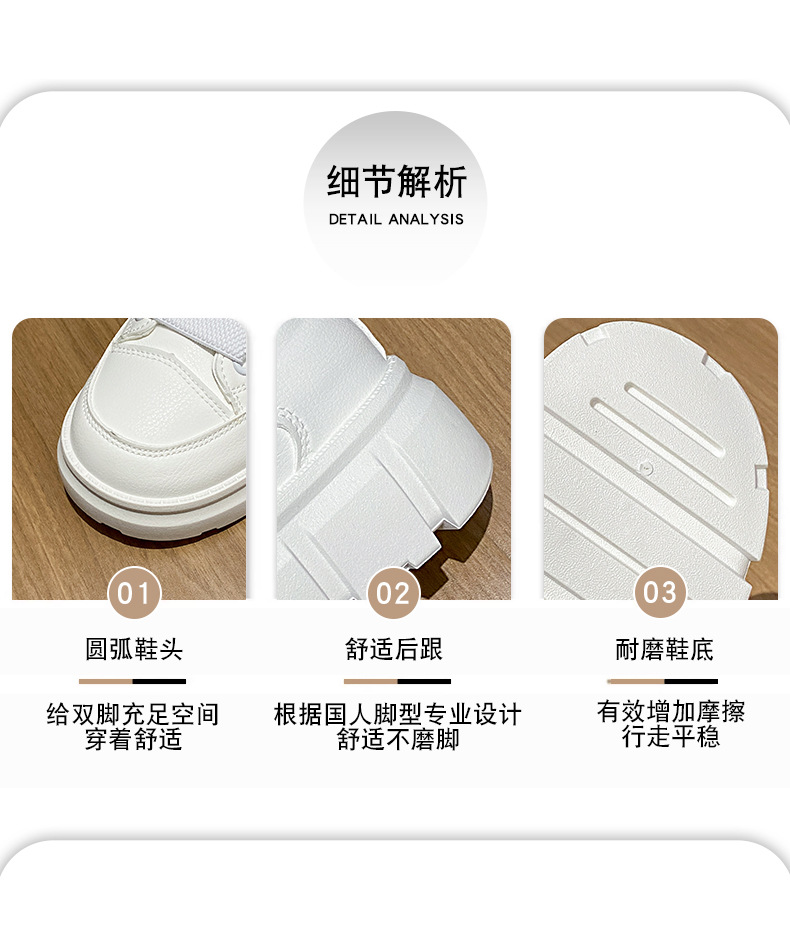 细节解析
DETAIL ANALYSIS

01
圆弧鞋头
给双脚充足空间
穿着舒适

02
舒适后跟
根据国人脚型专业设计
舒适不磨脚

03
耐磨鞋底
有效增加摩擦
行走平稳