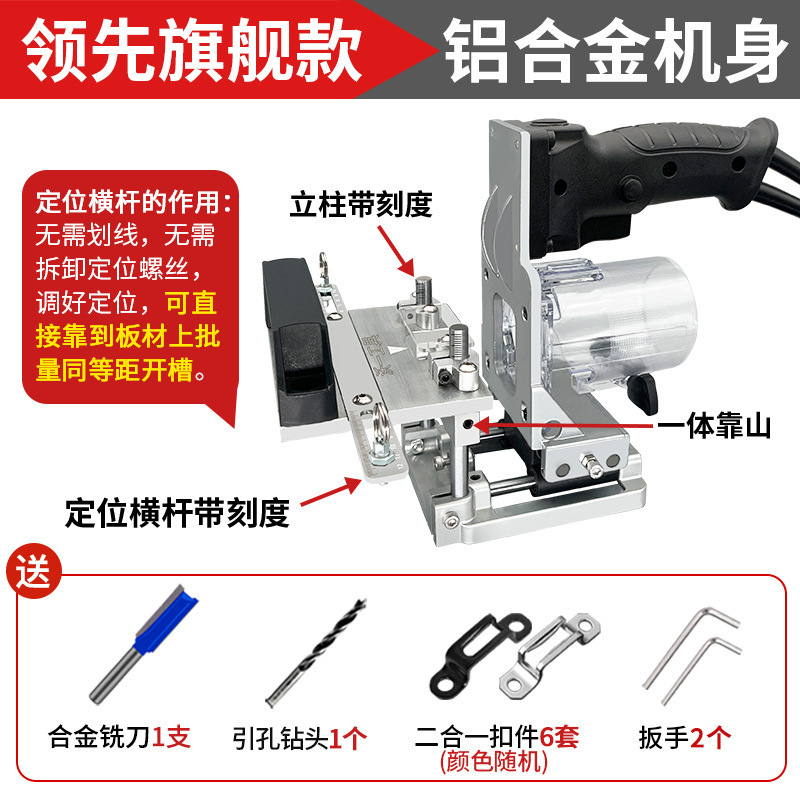 领先旗舰款

铝合金机身

定位横杆的作用：无需划线，无需拆卸定位螺丝，调好定位，可直接靠到板材上批量同等距开槽。

立柱带刻度

一体靠山

定位横杆带刻度

送

合金铣刀1支

引孔钻头1个

二合一扣件6套
(颜色随机)

扳手2个