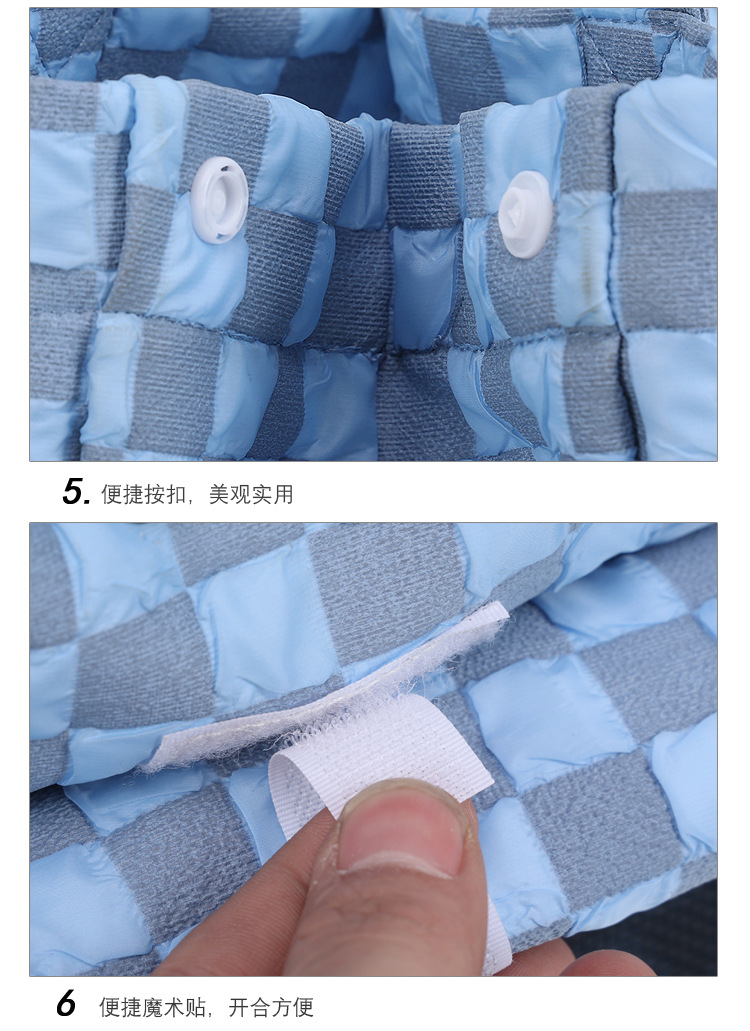 5. 便捷按扣，美观实用

6 便捷魔术贴，开合方便