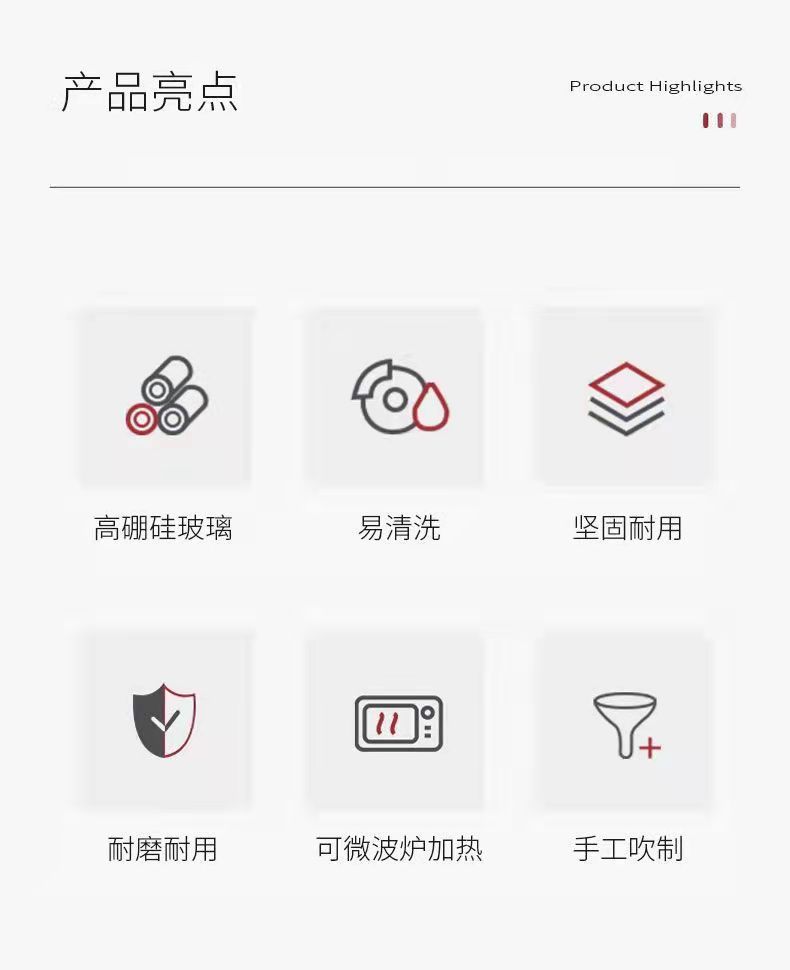 产品亮点

Product Highlights

高硼硅玻璃

易清洗

坚固耐用

耐磨耐用

可微波炉加热

手工吹制