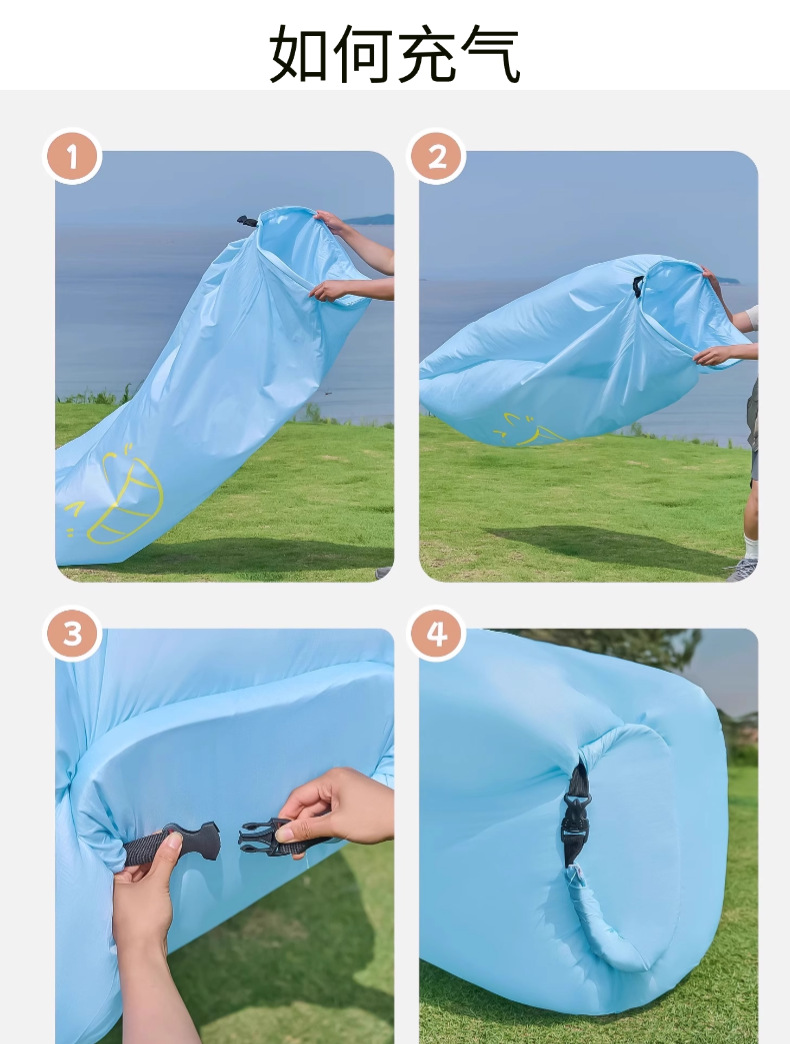 如何充气

1

2

3

4