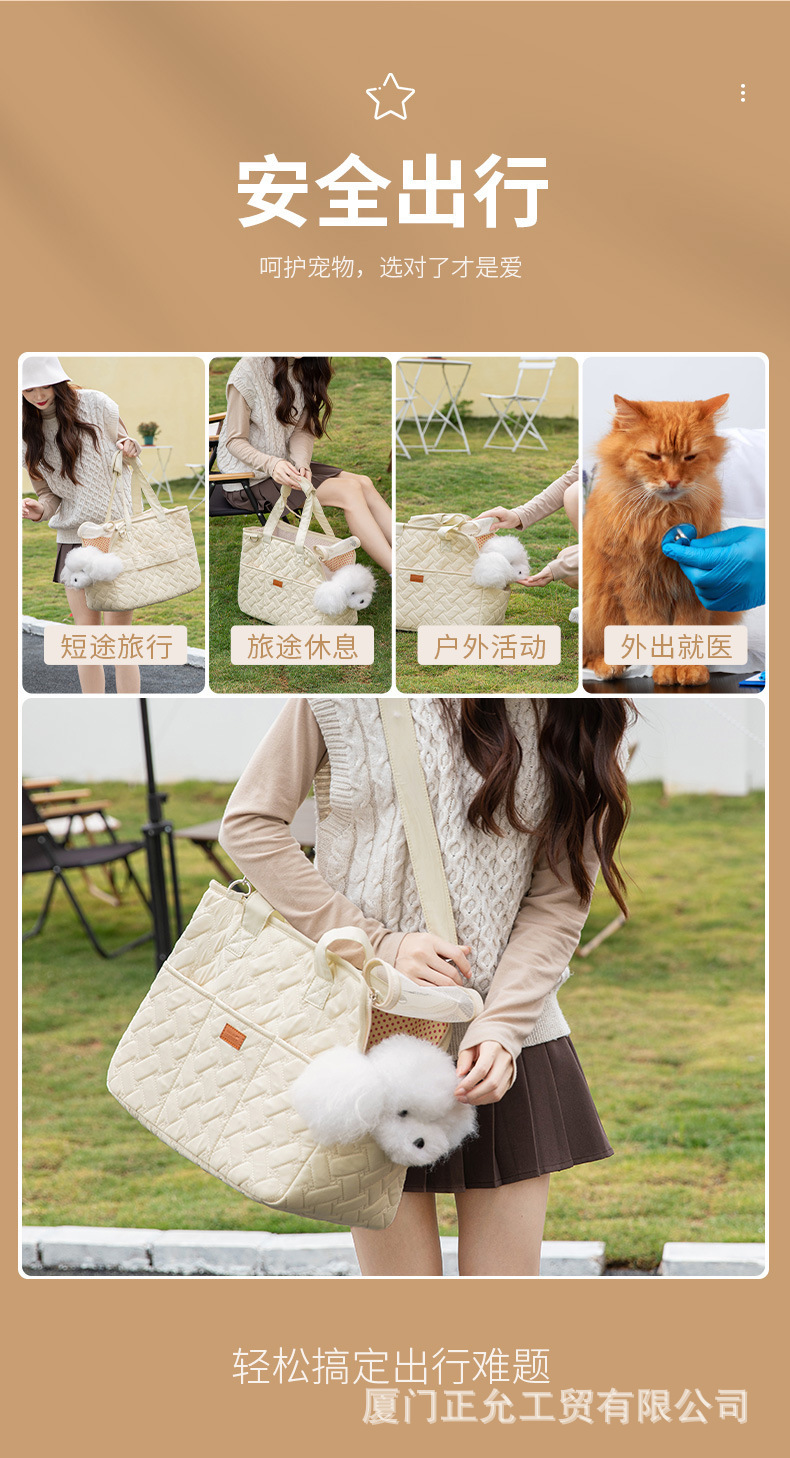 安全出行

呵护宠物，选对了才是爱

短途旅行

旅途休息

户外活动

外出就医

轻松搞定出行难题

厦门正允工贸有限公司