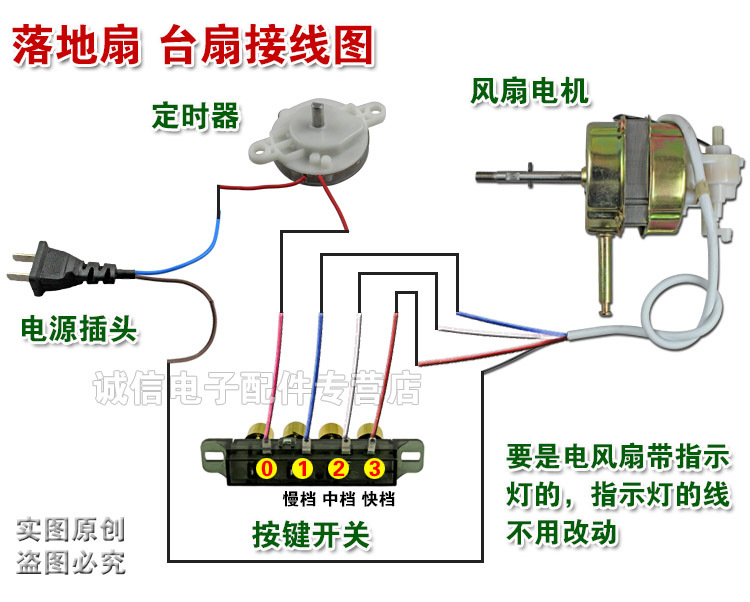 落地扇 台扇接线图

定时器

风扇电机

电源插头

诚信电子配件专营店

0 1 2 3

慢档 中档 快档

按键开关

要是电风扇带指示灯的，指示灯的线不用改动

实图原创
盗图必究