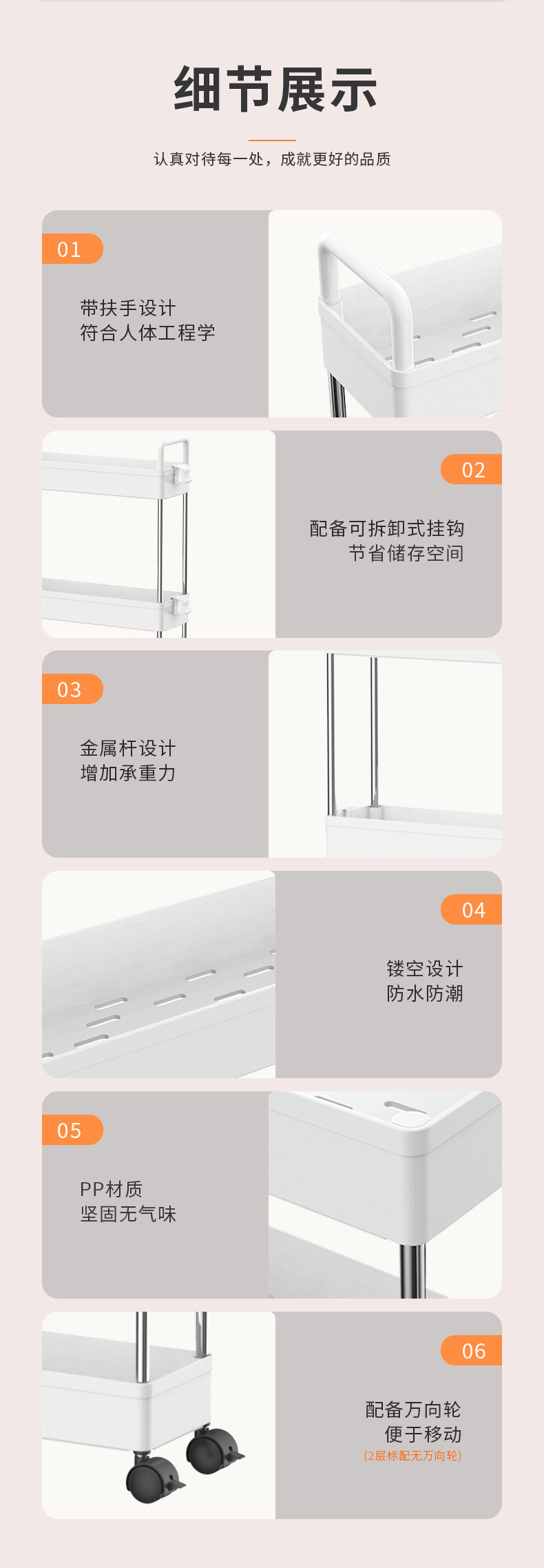 细节展示

认真对待每一处，成就更好的品质

01

带扶手设计
符合人体工程学

02

配备可拆卸式挂钩
节省储存空间

03

金属杆设计
增加承重力

04

镂空设计
防水防潮

05

PP材质
坚固无气味

06

配备万向轮
便于移动
(2层标配无万向轮)