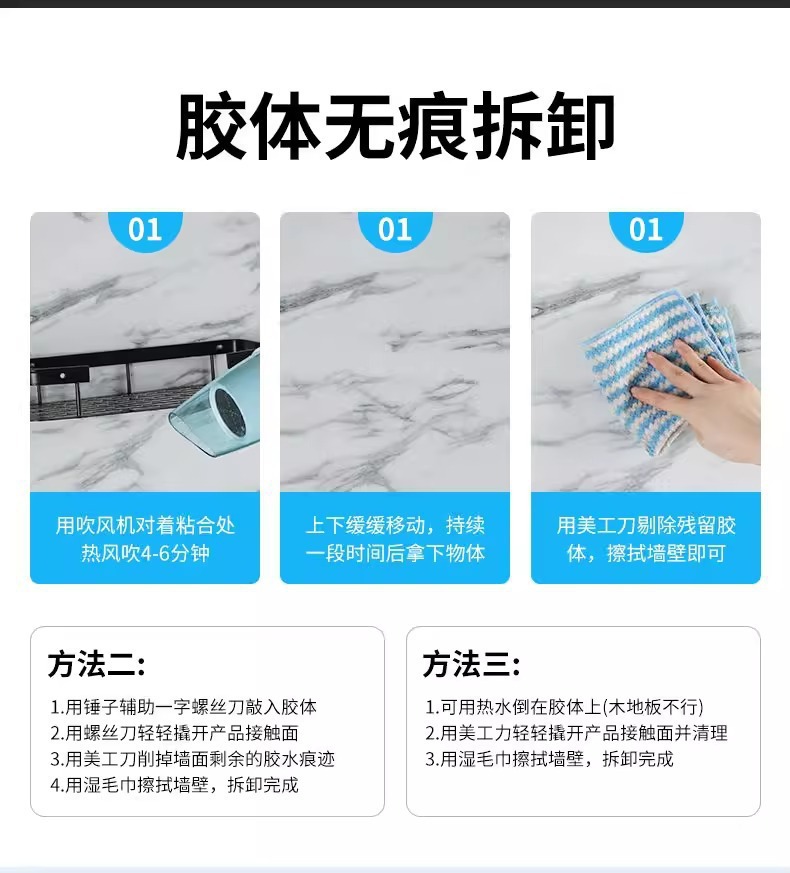 胶体无痕拆卸

01

用吹风机对着粘合处热风吹4-6分钟

01

上下缓缓移动，持续一段时间后拿下物体

01

用美工刀剔除残留胶体，擦拭墙壁即可

方法二:

1.用锤子辅助一字螺丝刀敲入胶体
2.用螺丝刀轻轻撬开产品接触面
3.用美工刀削掉墙面剩余的胶水痕迹
4.用湿毛巾擦拭墙壁，拆卸完成

方法三:

1.可用热水倒在胶体上(木地板不行)
2.用美工力轻轻撬开产品接触面并清理
3.用湿毛巾擦拭墙壁，拆卸完成