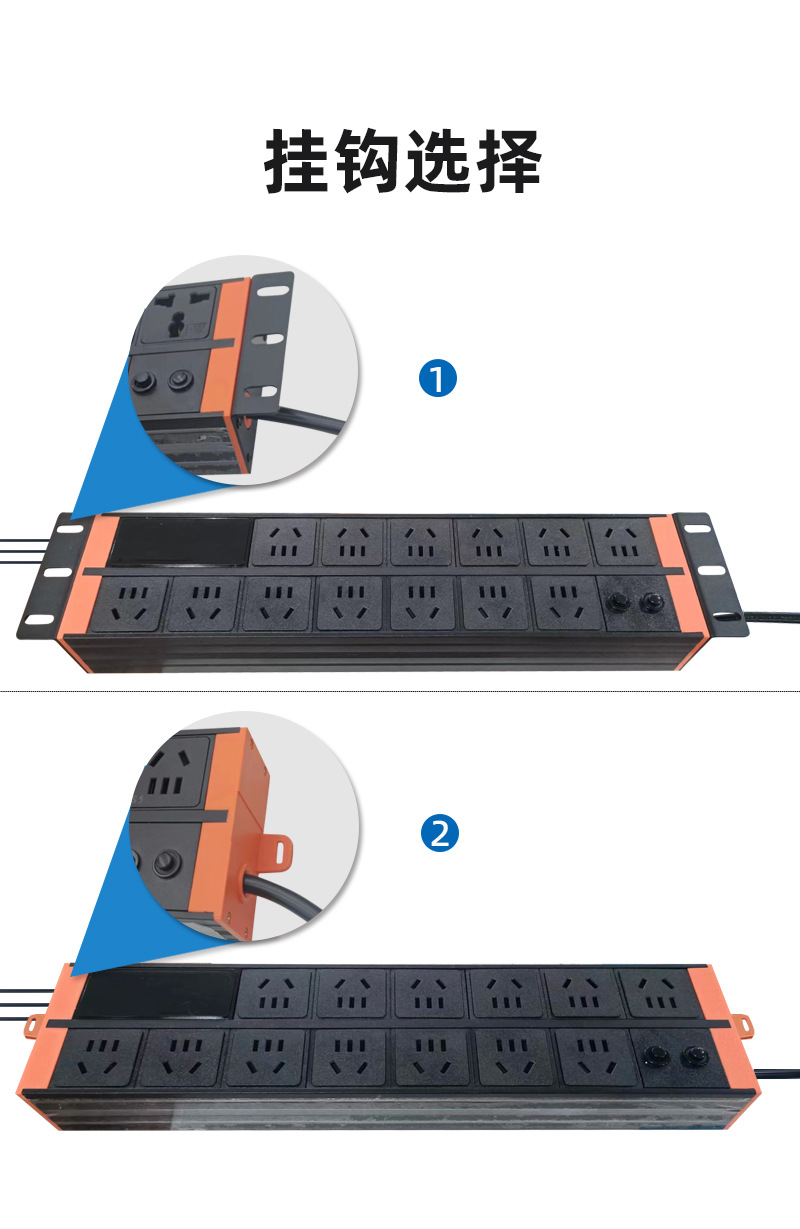 挂钩选择

1

2