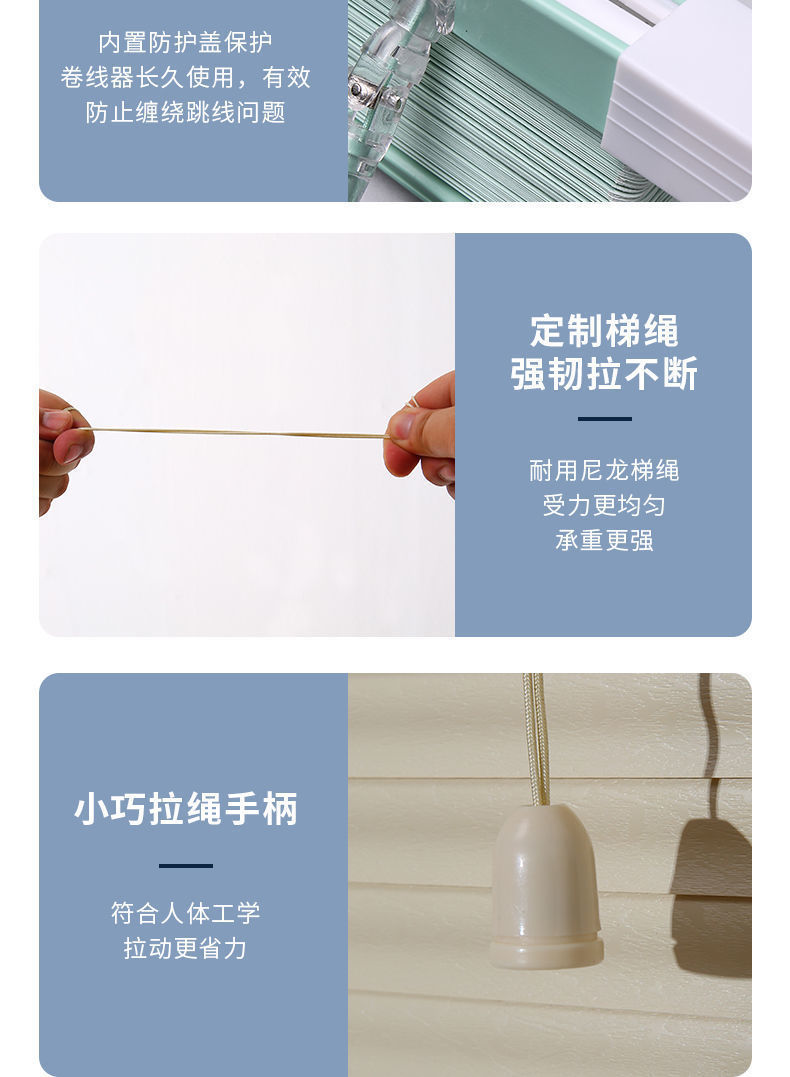 内置防护盖保护
卷线器长久使用，有效
防止缠绕跳线问题

定制梯绳
强韧拉不断

耐用尼龙梯绳
受力更均匀
承重更强

小巧拉绳手柄

符合人体工学
拉动更省力