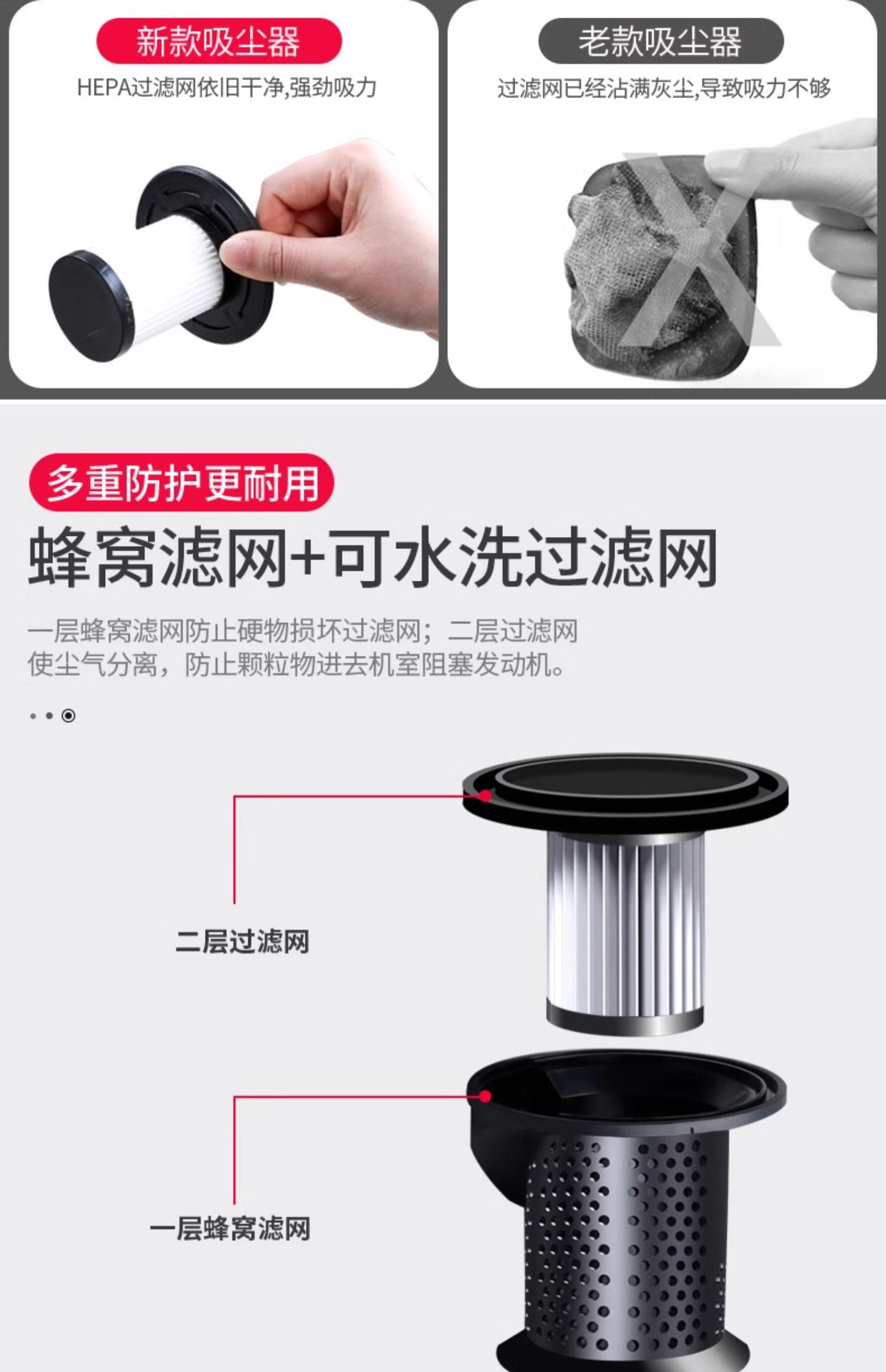 新款吸尘器

HEPA过滤网依旧干净,强劲吸力

老款吸尘器

过滤网已经沾满灰尘,导致吸力不够

多重防护更耐用

蜂窝滤网+可水洗过滤网

一层蜂窝滤网防止硬物损坏过滤网；二层过滤网使尘气分离，防止颗粒物进去机室阻塞发动机。

二层过滤网

一层蜂窝滤网