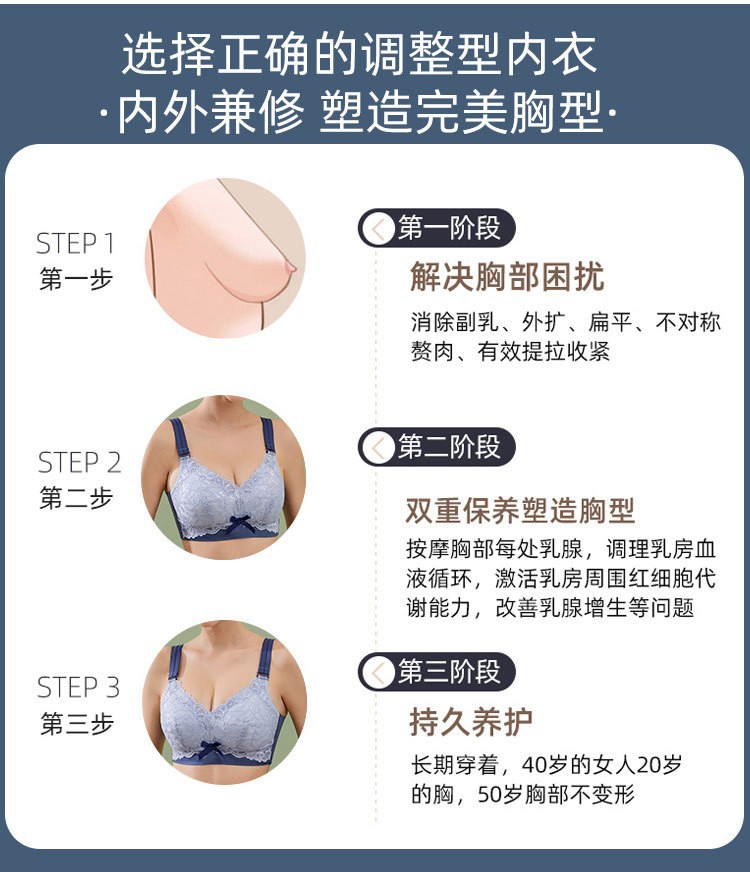 选择正确的调整型内衣
·内外兼修 塑造完美胸型·

STEP 1
第一步

第一阶段
解决胸部困扰
消除副乳、外扩、扁平、不对称赘肉、有效提拉收紧

STEP 2
第二步

第二阶段
双重保养塑造胸型
按摩胸部每处乳腺，调理乳房血液循环，激活乳房周围红细胞代谢能力，改善乳腺增生等问题

STEP 3
第三步

第三阶段
持久养护
长期穿着，40岁的女人20岁的胸，50岁胸部不变形