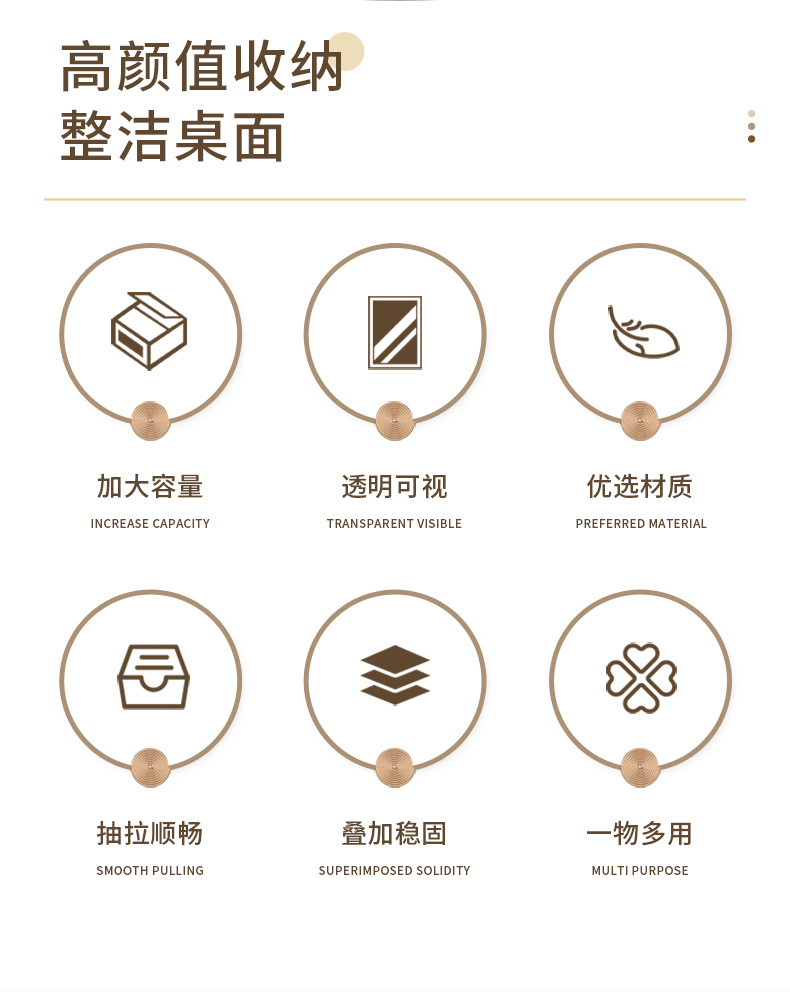 高颜值收纳
整洁桌面

加大容量
INCREASE CAPACITY

透明可视
TRANSPARENT VISIBLE

优选材质
PREFERRED MATERIAL

抽拉顺畅
SMOOTH PULLING

叠加稳固
SUPERIMPOSED SOLIDITY

一物多用
MULTI PURPOSE