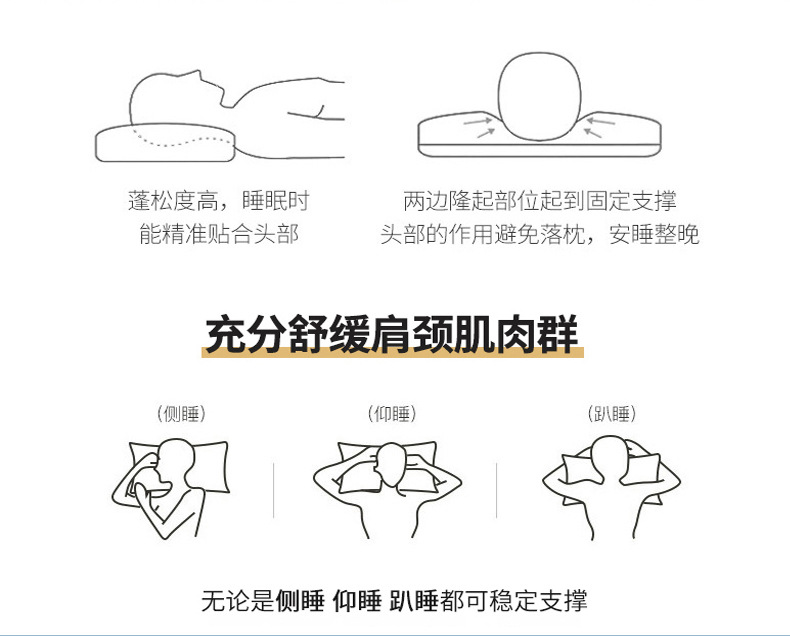 蓬松度高，睡眠时
能精准贴合头部

两边隆起部位起到固定支撑
头部的作用避免落枕，安睡整晚

充分舒缓肩颈肌肉群

（侧睡）

（仰睡）

（趴睡）

无论是侧睡 仰睡 趴睡都可稳定支撑