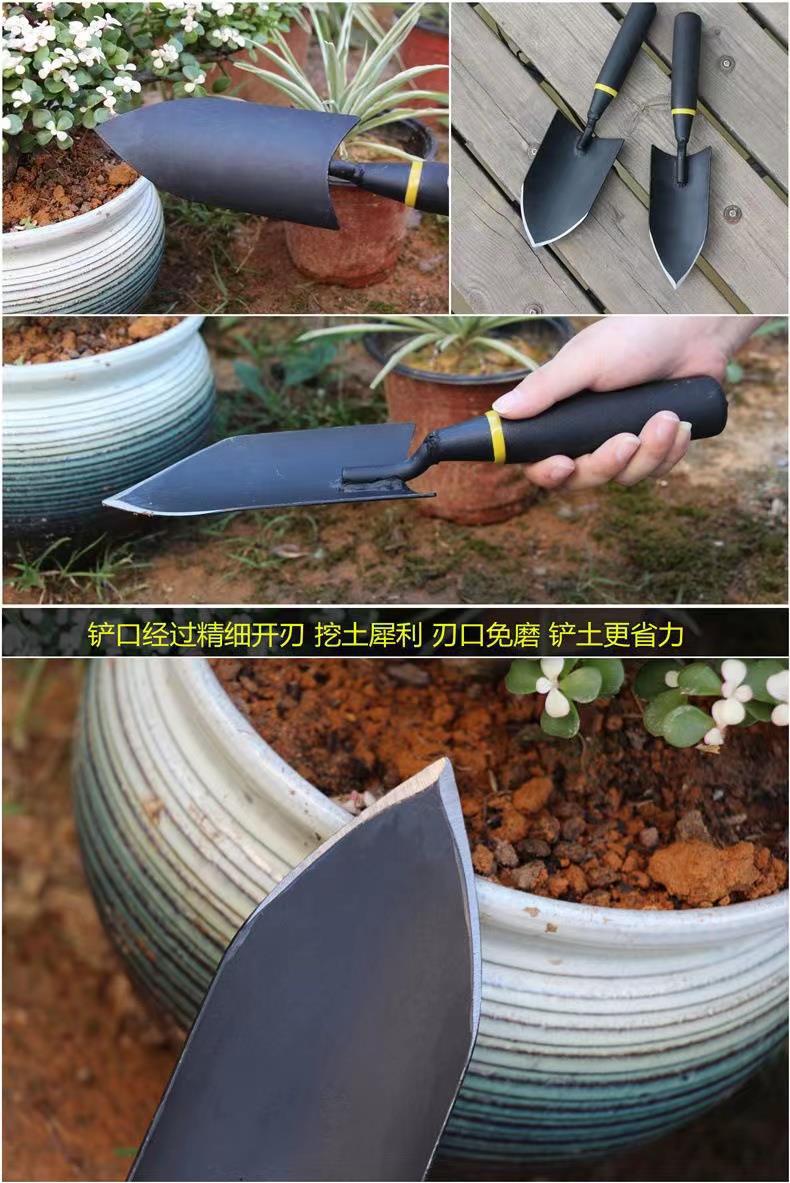 铲口经过精细开刃 挖土犀利 刃口免磨 铲土更省力