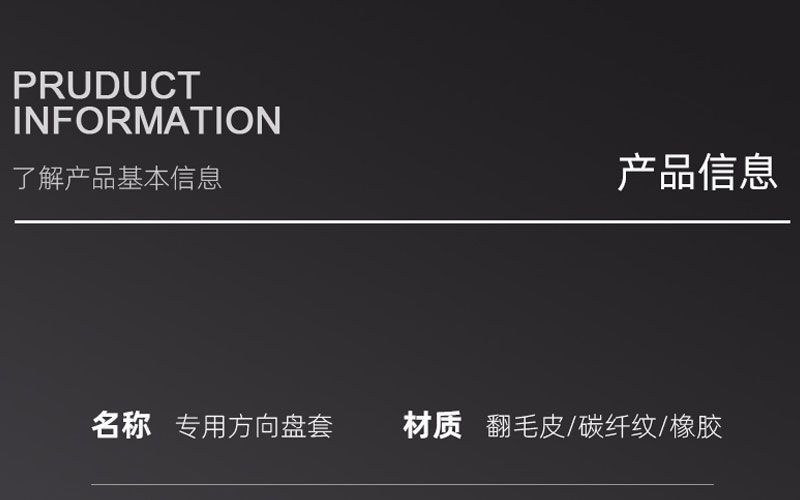 PRUDUCT
INFORMATION

了解产品基本信息

产品信息

名称 专用方向盘套

材质 翻毛皮/碳纤纹/橡胶