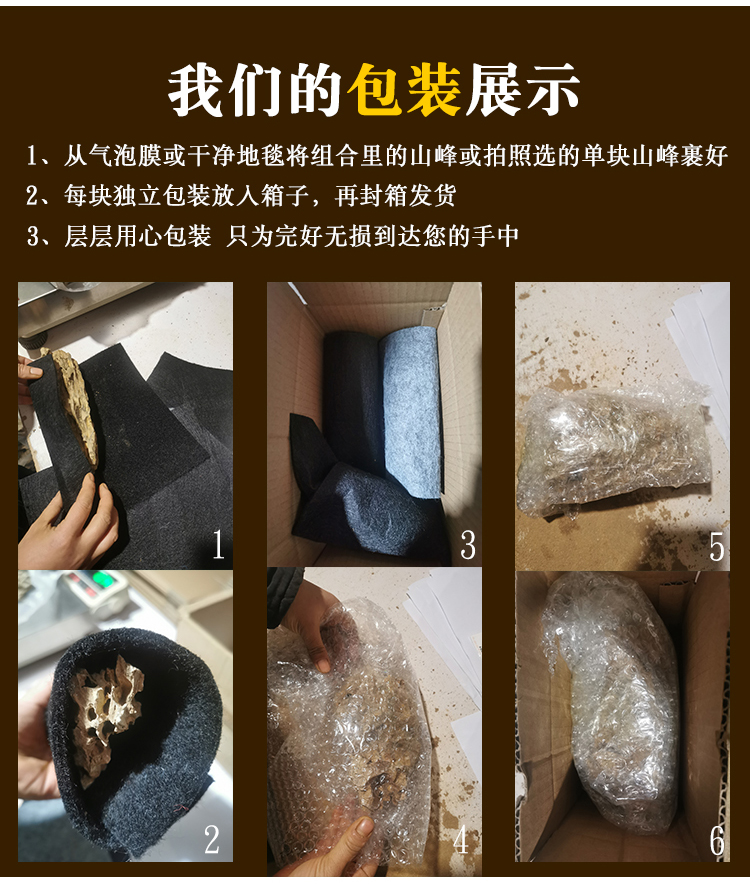 我们的包装展示

1、从气泡膜或干净地毯将组合里的山峰或拍照选的单块山峰裹好

2、每块独立包装放入箱子，再封箱发货

3、层层用心包装 只为完好无损到达您的手中

1

3

5

2

4

6