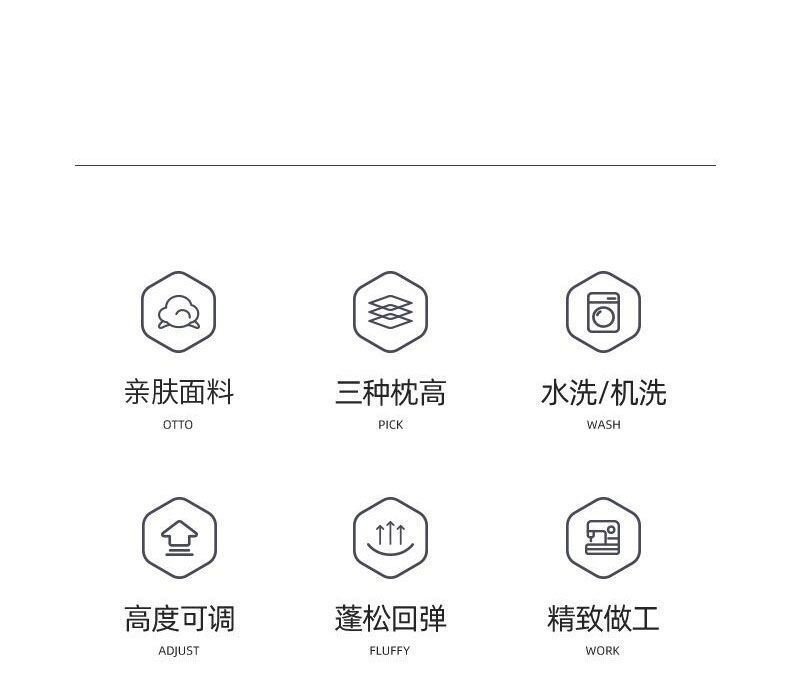 亲肤面料
OTTO

三种枕高
PICK

水洗/机洗
WASH

高度可调
ADJUST

蓬松回弹
FLUFFY

精致做工
WORK