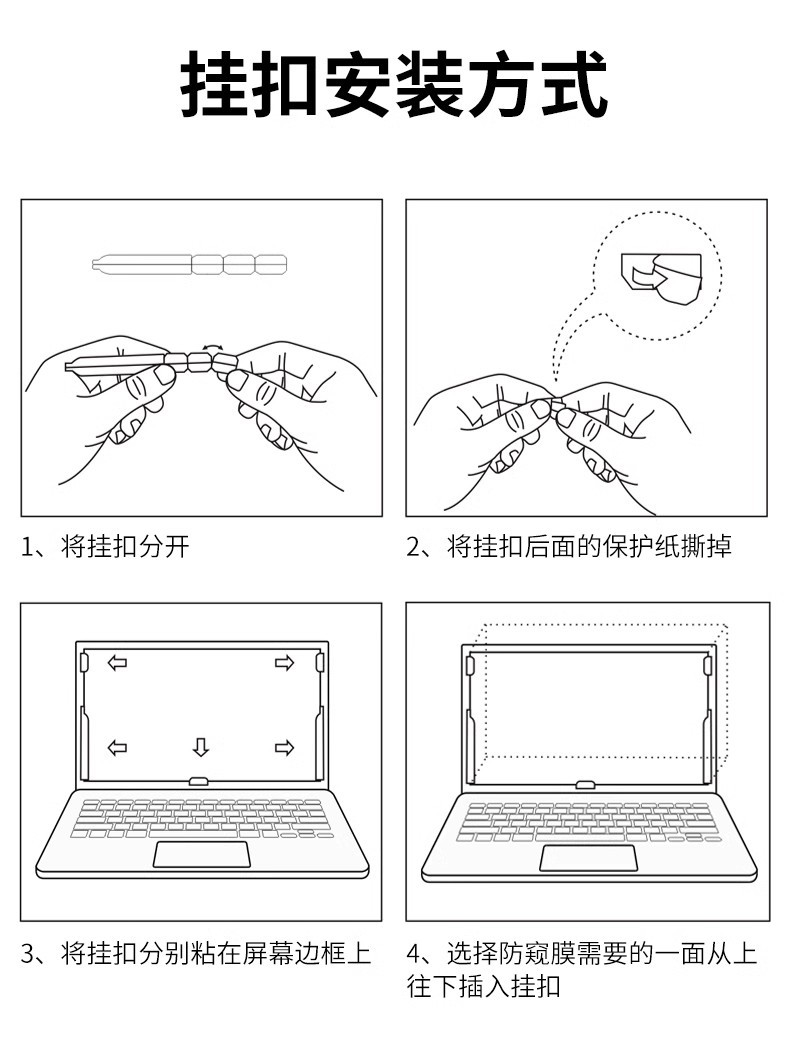 挂扣安装方式

1、将挂扣分开

2、将挂扣后面的保护纸撕掉

3、将挂扣分别粘在屏幕边框上

4、选择防窥膜需要的一面从上往下插入挂扣