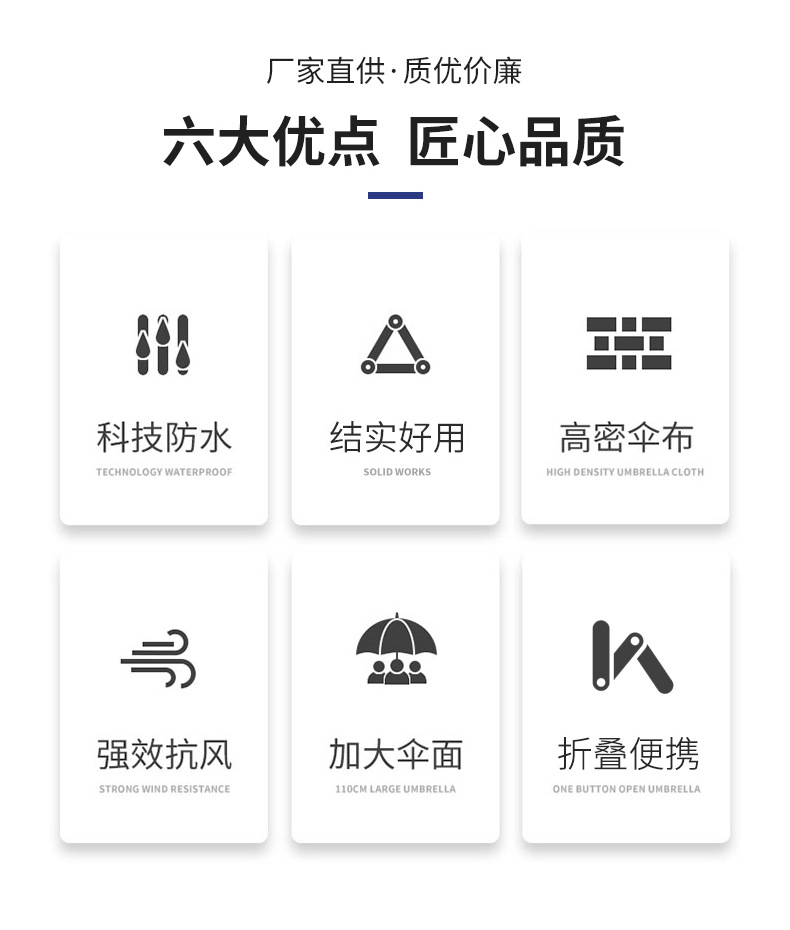 厂家直供·质优价廉

六大优点 匠心品质

科技防水
TECHNOLOGY WATERPROOF

结实好用
SOLID WORKS

高密伞布
HIGH DENSITY UMBRELLA CLOTH

强效抗风
STRONG WIND RESISTANCE

加大伞面
110CM LARGE UMBRELLA

折叠便携
ONE BUTTON OPEN UMBRELLA