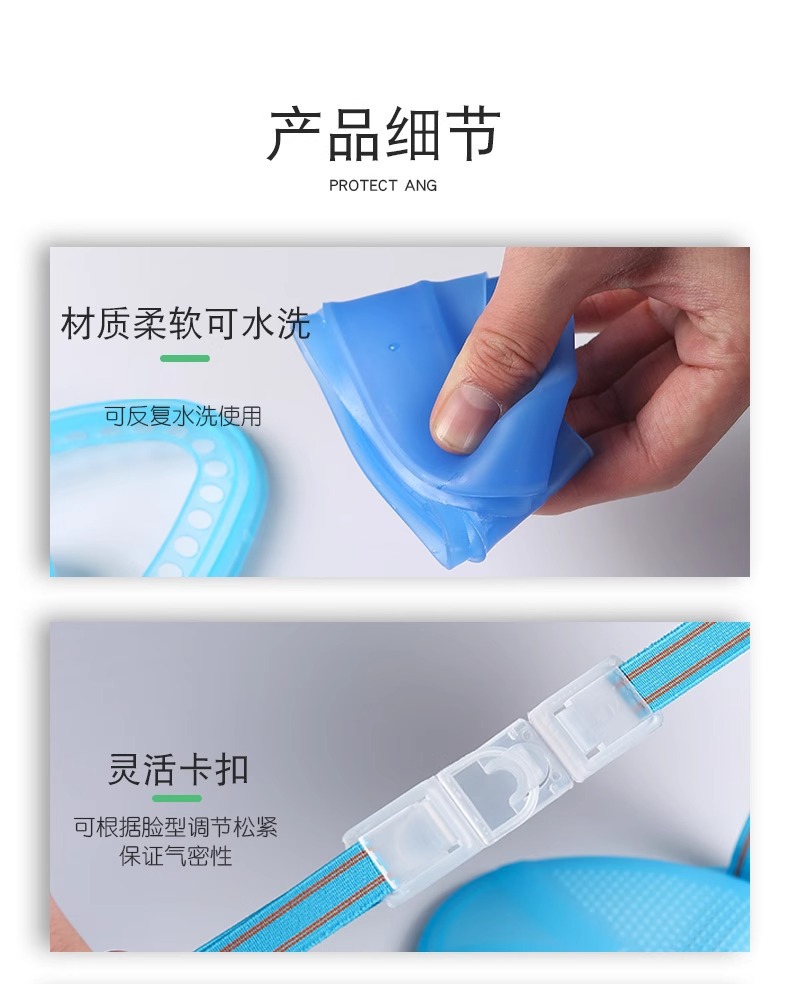 产品细节

PROTECT ANG

材质柔软可水洗

可反复水洗使用

灵活卡扣

可根据脸型调节松紧
保证气密性