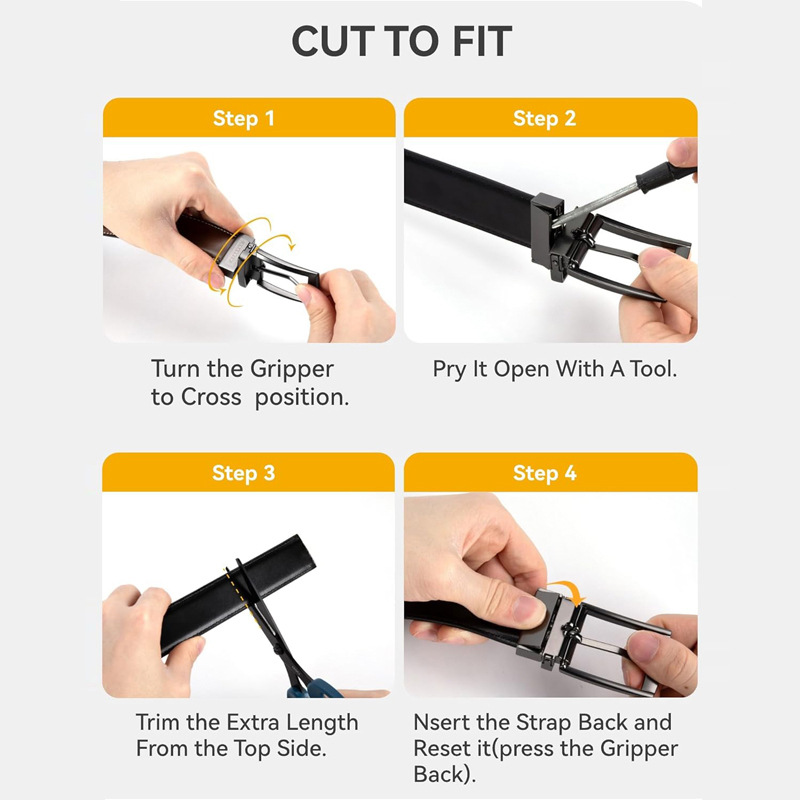 CUT TO FIT

Step 1

Turn the Gripper to Cross position.

Step 2

Pry It Open With A Tool.

Step 3

Trim the Extra Length From the Top Side.

Step 4

Nsert the Strap Back and Reset it(press the Gripper Back).