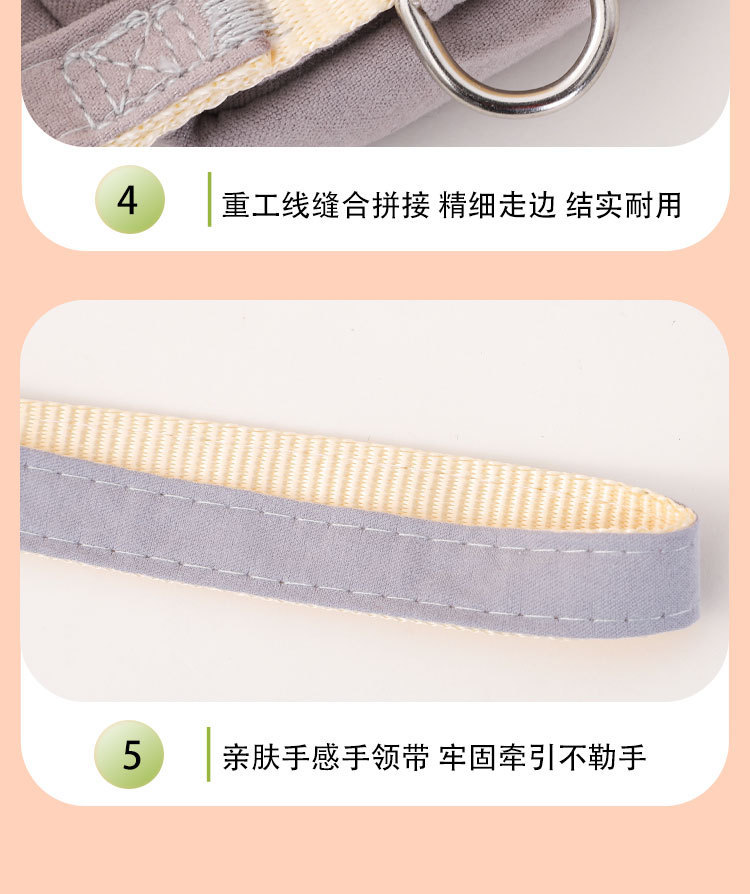 4

重工线缝合拼接 精细走边 结实耐用

5

亲肤手感手领带 牢固牵引不勒手